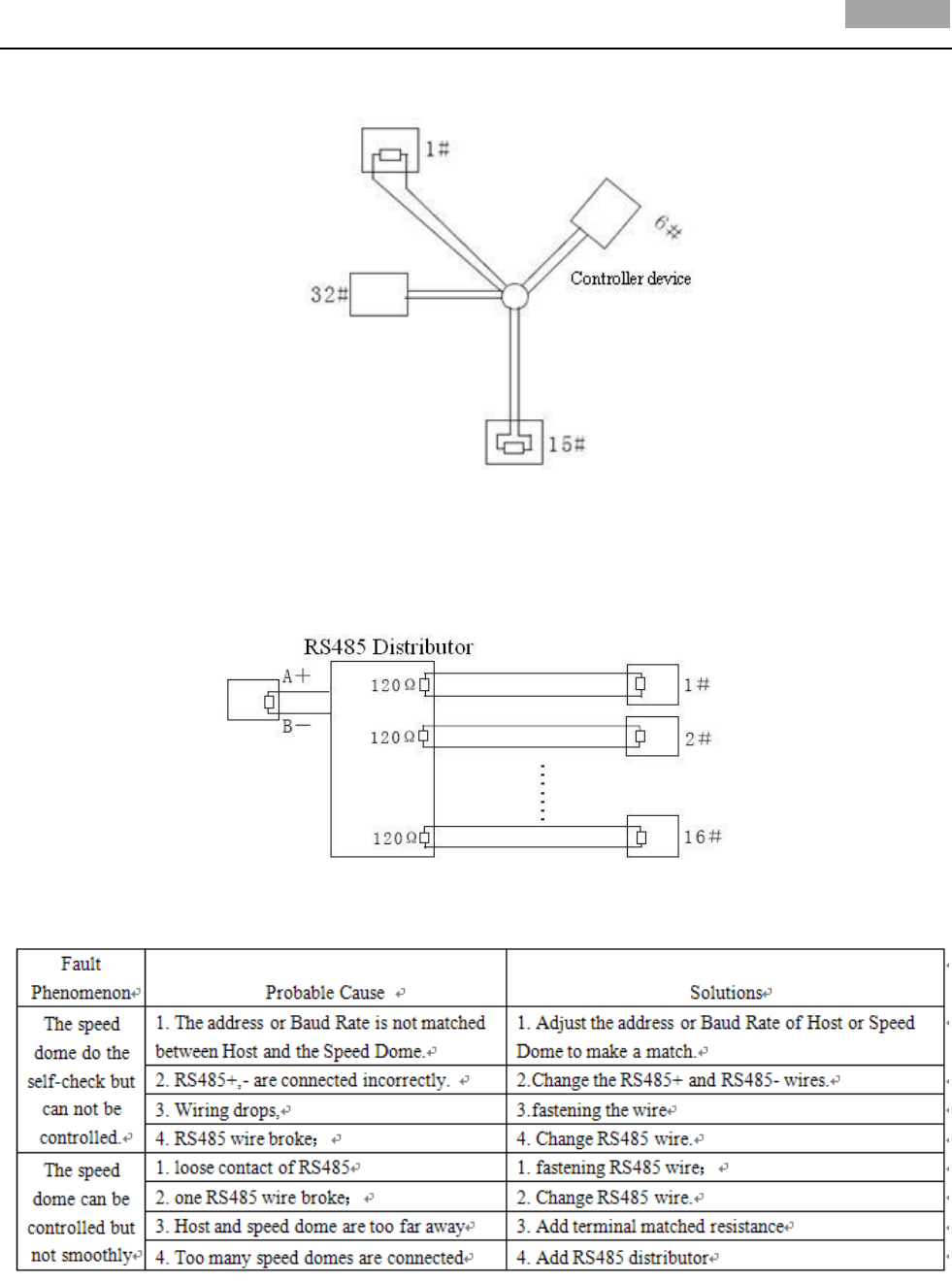 1#

6#

Controller device

32#

15#

RS485 Distributor

A+

B−

120Ω

120Ω

120Ω

1#

2#

16#

| Fault Phenomenon | Probable Cause | Solutions |
|---|---|---|
| The speed dome do the self-check but can not be controlled. | 1. The address or Baud Rate is not matched between Host and the Speed Dome. | 1. Adjust the address or Baud Rate of Host or Speed Dome to make a match. |
| | 2. RS485+,- are connected incorrectly. | 2.Change the RS485+ and RS485- wires. |
| | 3. Wiring drops, | 3.fastening the wire |
| | 4. RS485 wire broke; | 4. Change RS485 wire. |
| The speed dome can be controlled but not smoothly | 1. loose contact of RS485 | 1. fastening RS485 wire; |
| | 2. one RS485 wire broke; | 2. Change RS485 wire. |
| | 3. Host and speed dome are too far away | 3. Add terminal matched resistance |
| | 4. Too many speed domes are connected | 4. Add RS485 distributor |