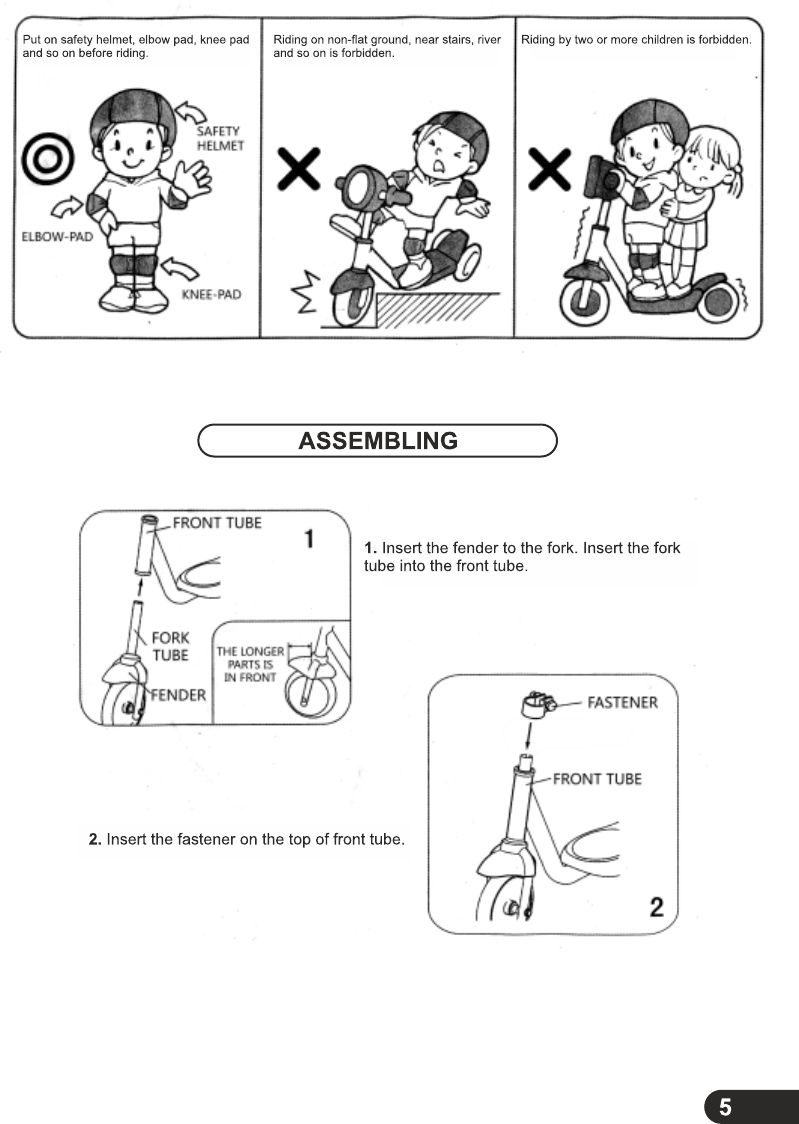 Put on safety helmet, elbow pad, knee pad and so on before riding.

SAFETY HELMET

ELBOW-PAD

KNEE-PAD

Riding on non-flat ground, near stairs, river and so on is forbidden.

Riding by two or more children is forbidden.

ASSEMBLING

FRONT TUBE

1

FORK TUBE

FENDER

THE LONGER PARTS IS IN FRONT

1. Insert the fender to the fork. Insert the fork tube into the front tube.

FASTENER

FRONT TUBE

2

2. Insert the fastener on the top of front tube.

5