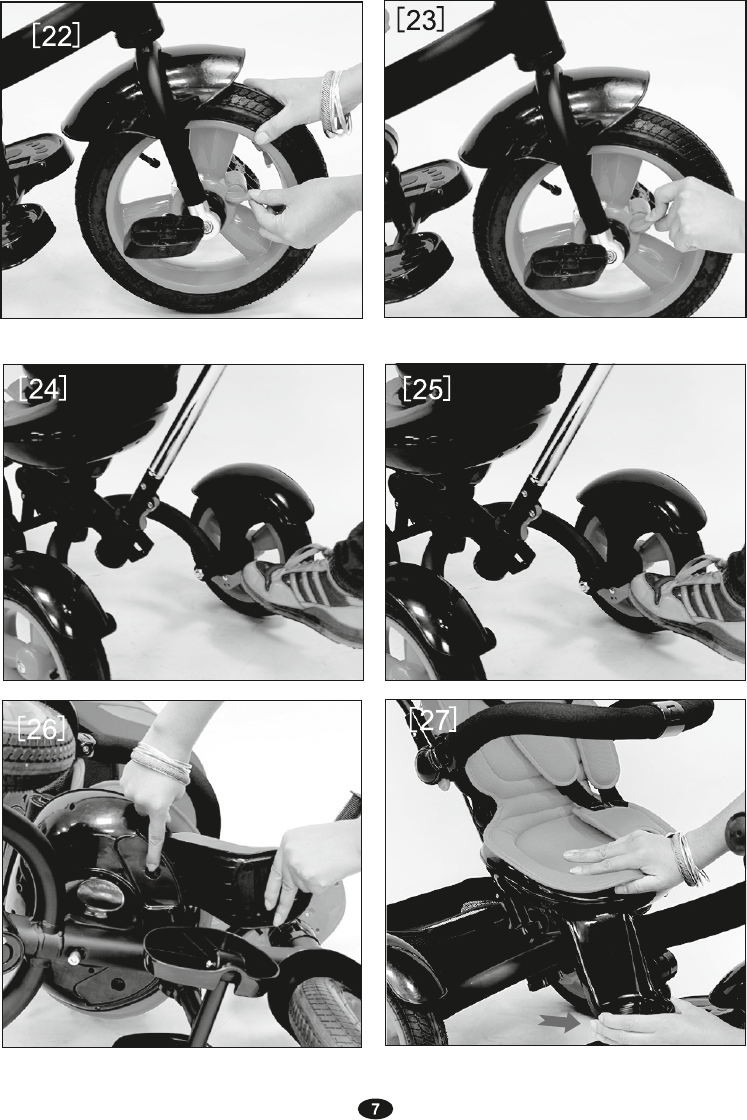 [22]

[23]

[24]

[25]

[26]

[27]

7