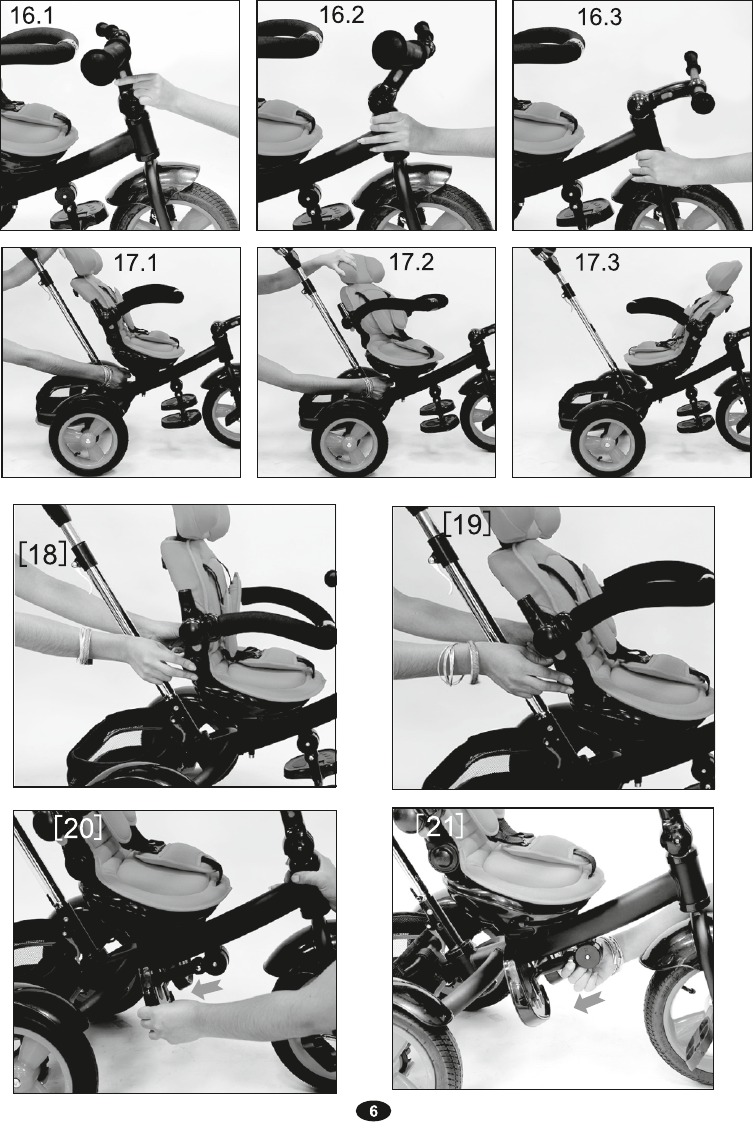 16.1

16.2

16.3

17.1

17.2

17.3

[18]

[19]

[20]

[21]

6