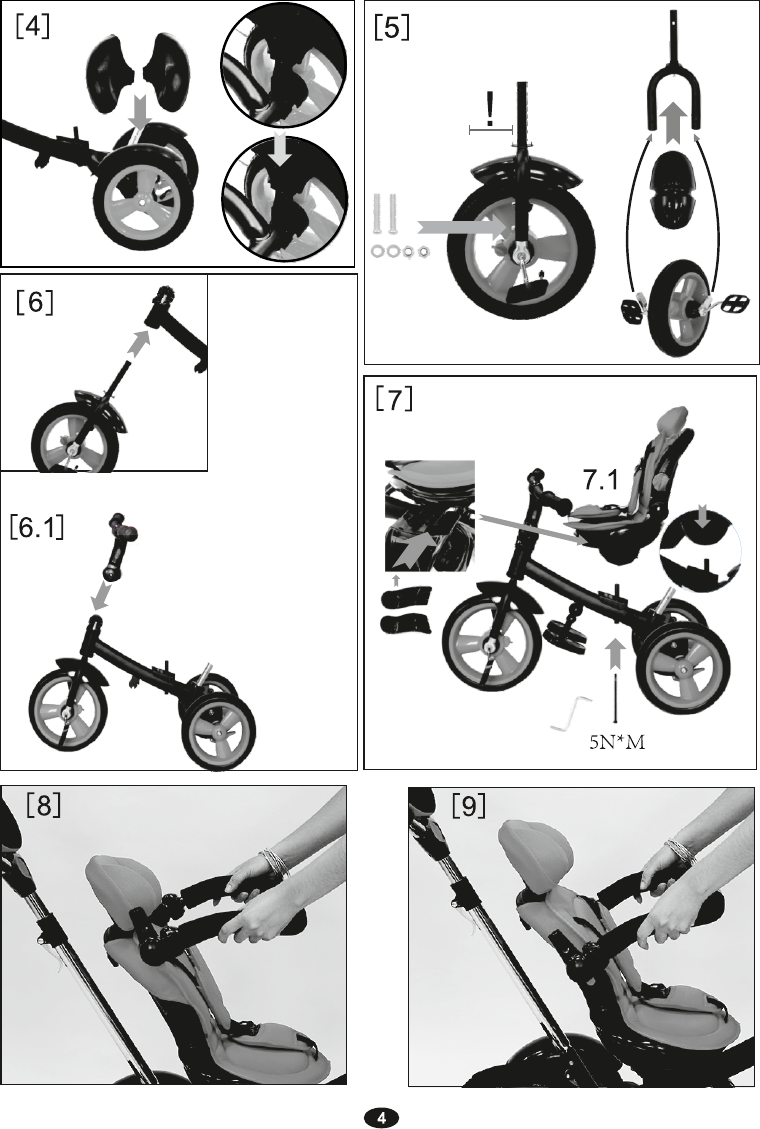 [4]

[5]

!

[6]

[6.1]

[7]

7.1

5N*M

[8]

[9]

4