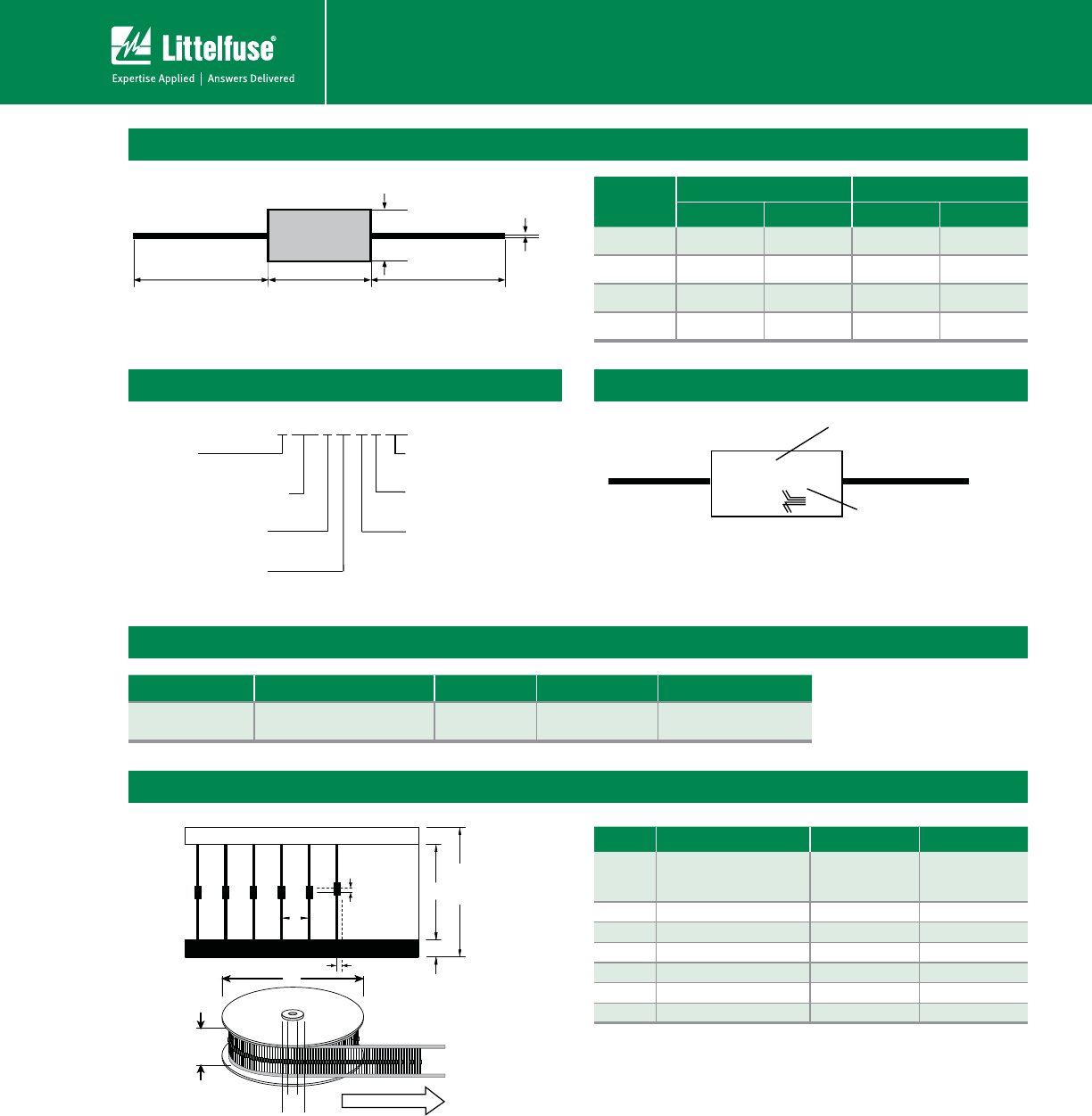 Littelfuse®

Expertise Applied | Answers Delivered