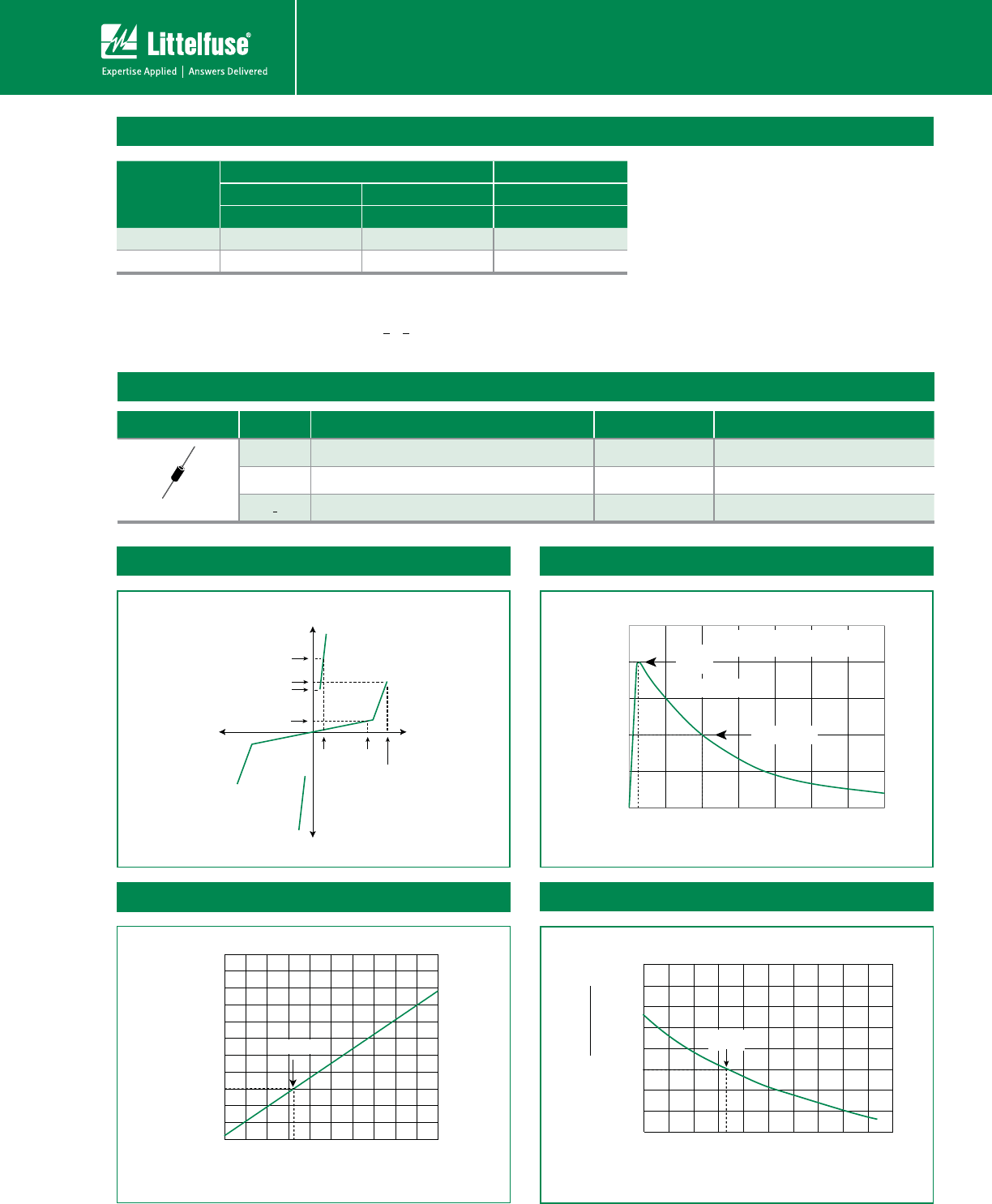 Littelfuse®
Expertise Applied | Answers Delivered