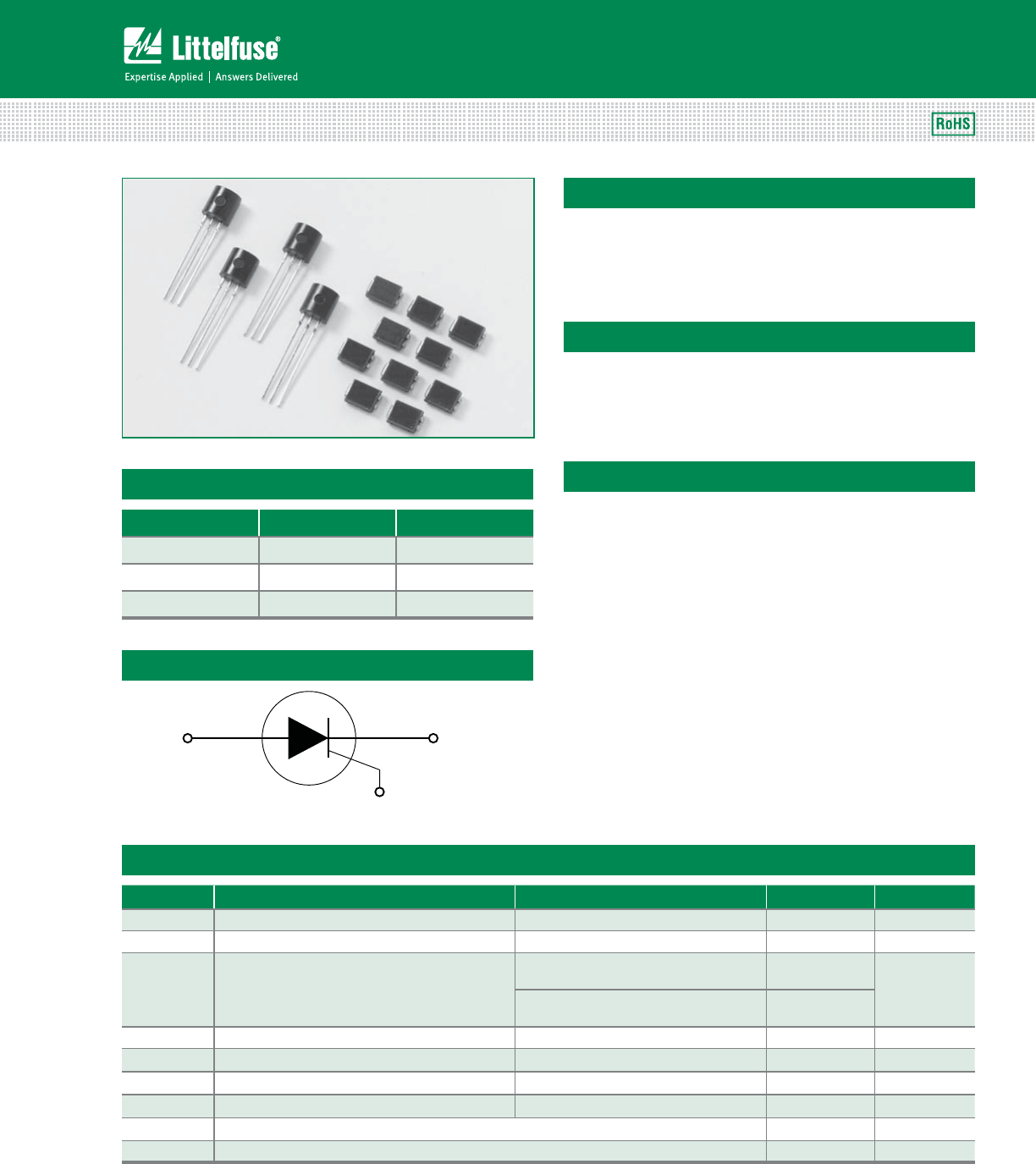 Littelfuse®
Expertise Applied | Answers Delivered

RoHS