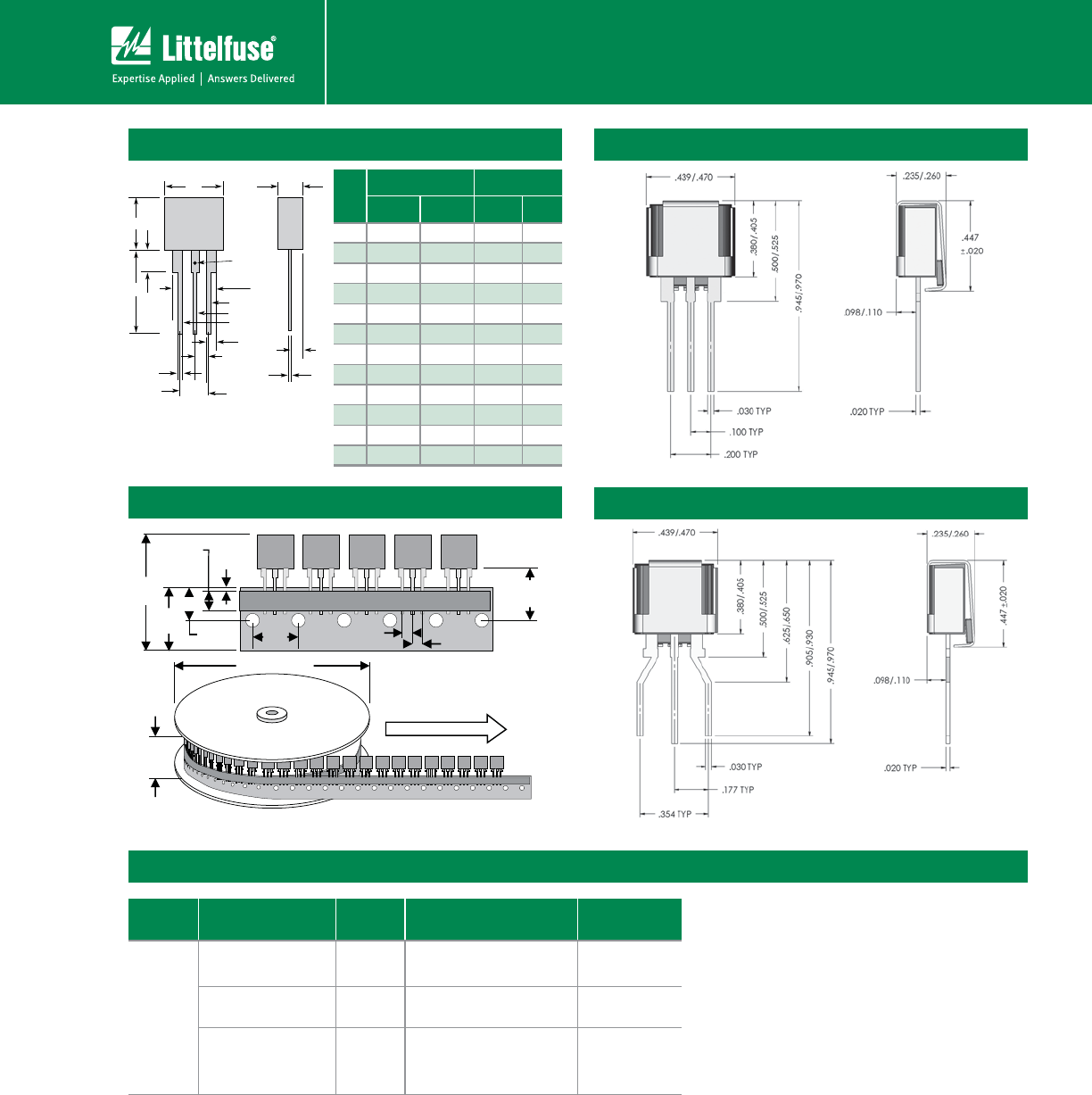 Littelfuse®

Expertise Applied | Answers Delivered

.439/.470

.380/.405

.500/.525

.945/.970

.030 TYP

.100 TYP

.200 TYP

.235/.260

.447 ±.020

.098/.110

.020 TYP

.439/.470

.380/.405

.500/.525

.625/.650

.905/.930

.945/.970

.030 TYP

.177 TYP

.354 TYP

.235/.260

.447 ±.020

.098/.110

.020 TYP