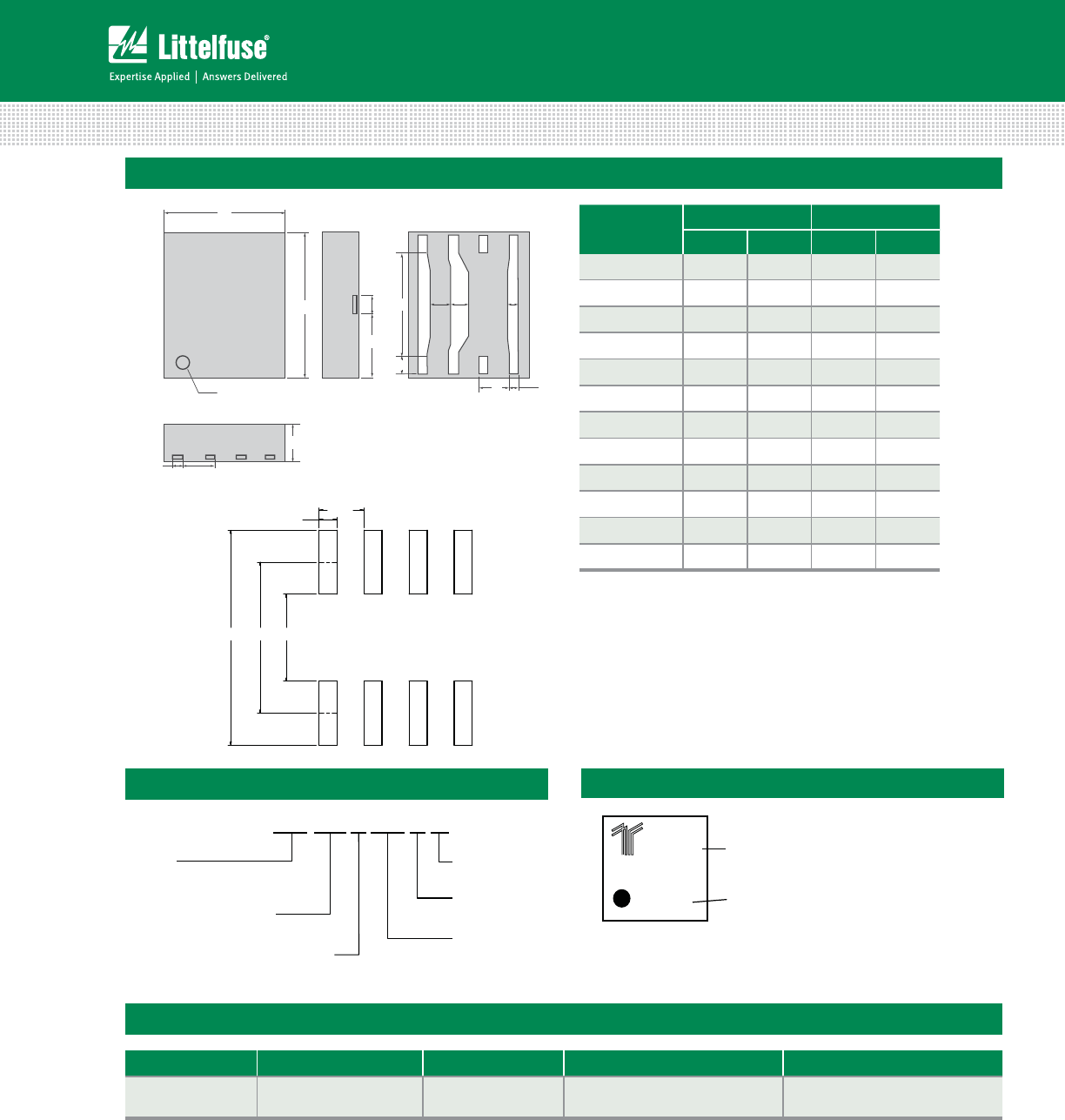 Littelfuse®
Expertise Applied | Answers Delivered