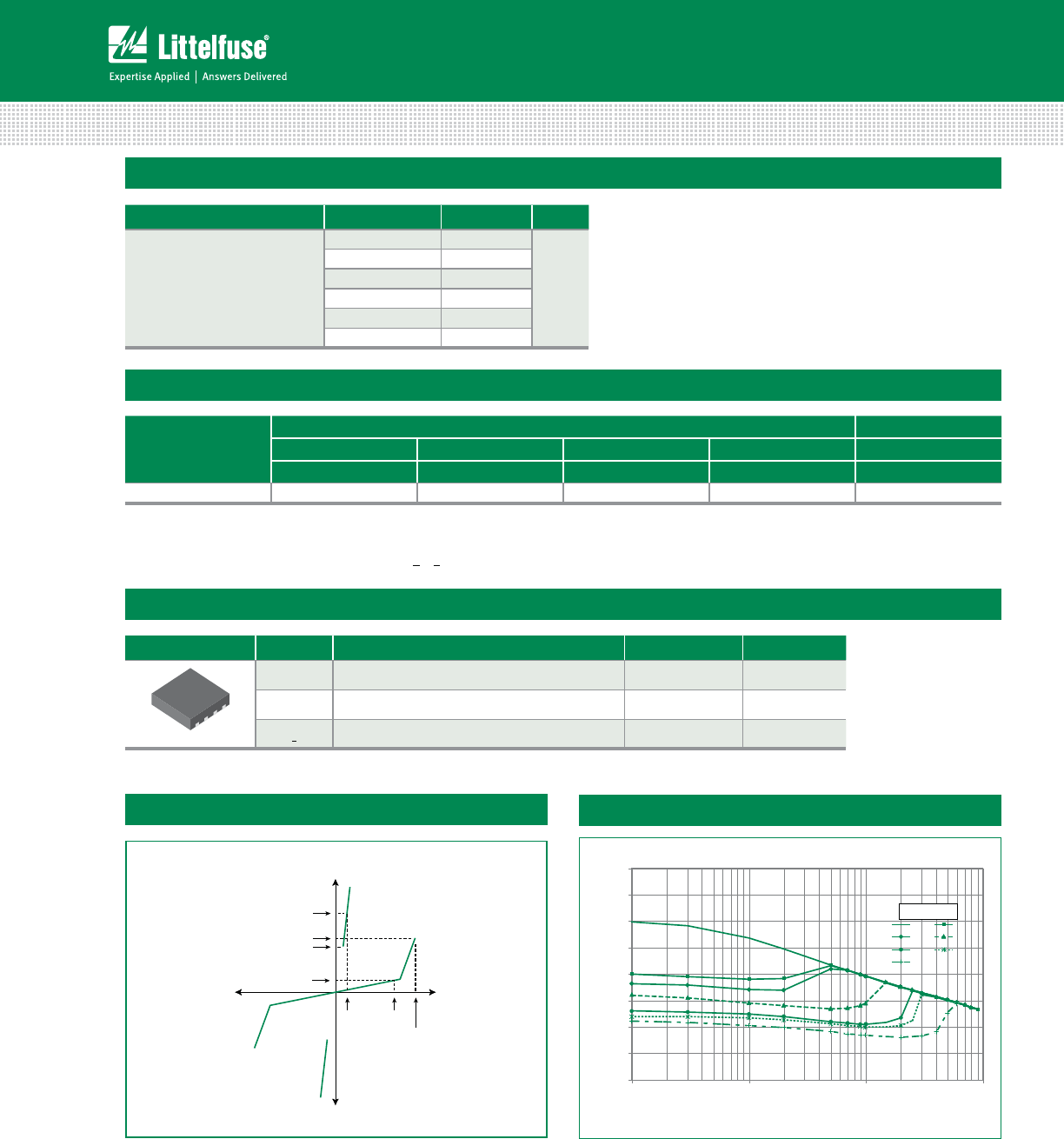 Littelfuse®
Expertise Applied | Answers Delivered