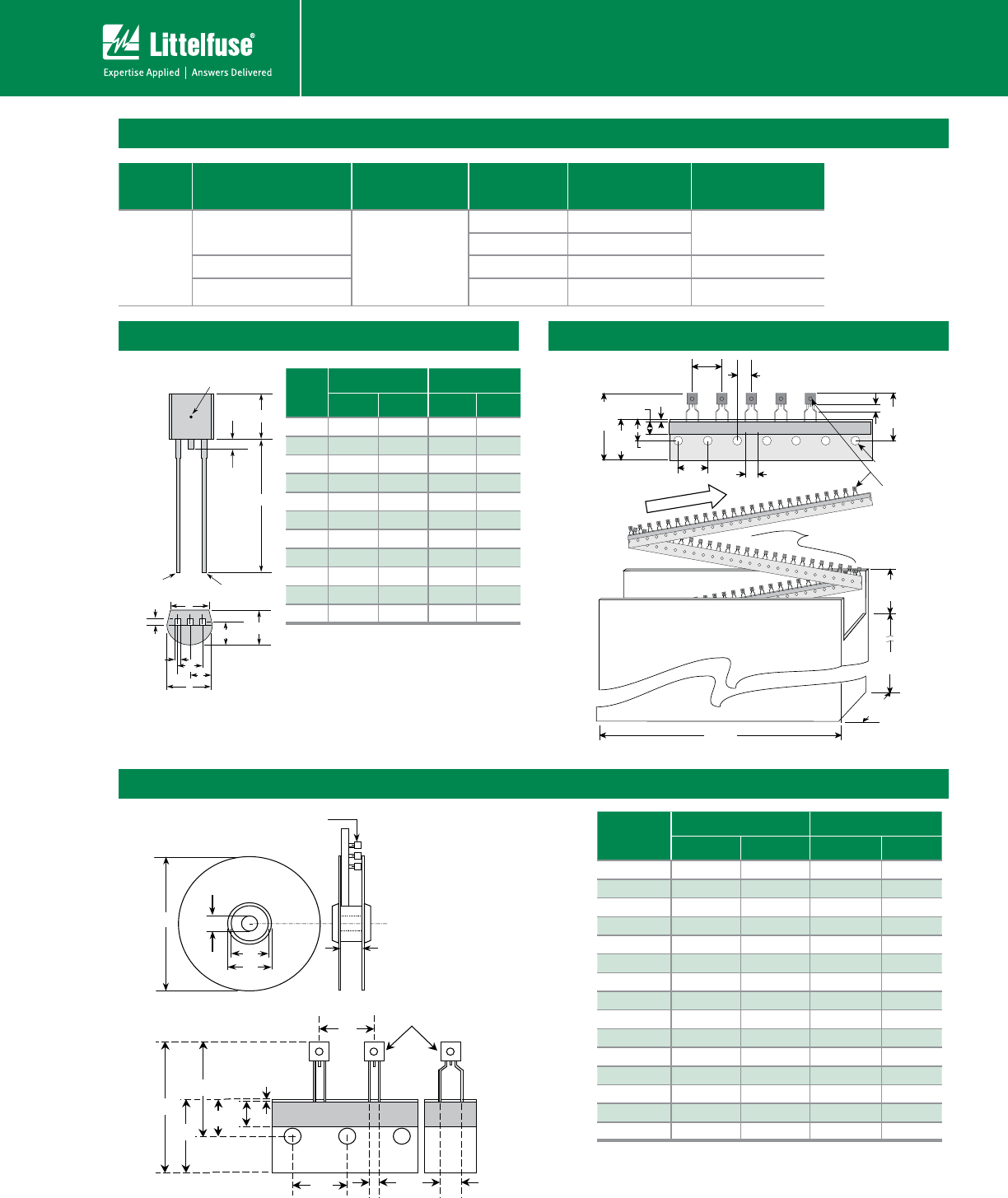 Littelfuse®

Expertise Applied | Answers Delivered