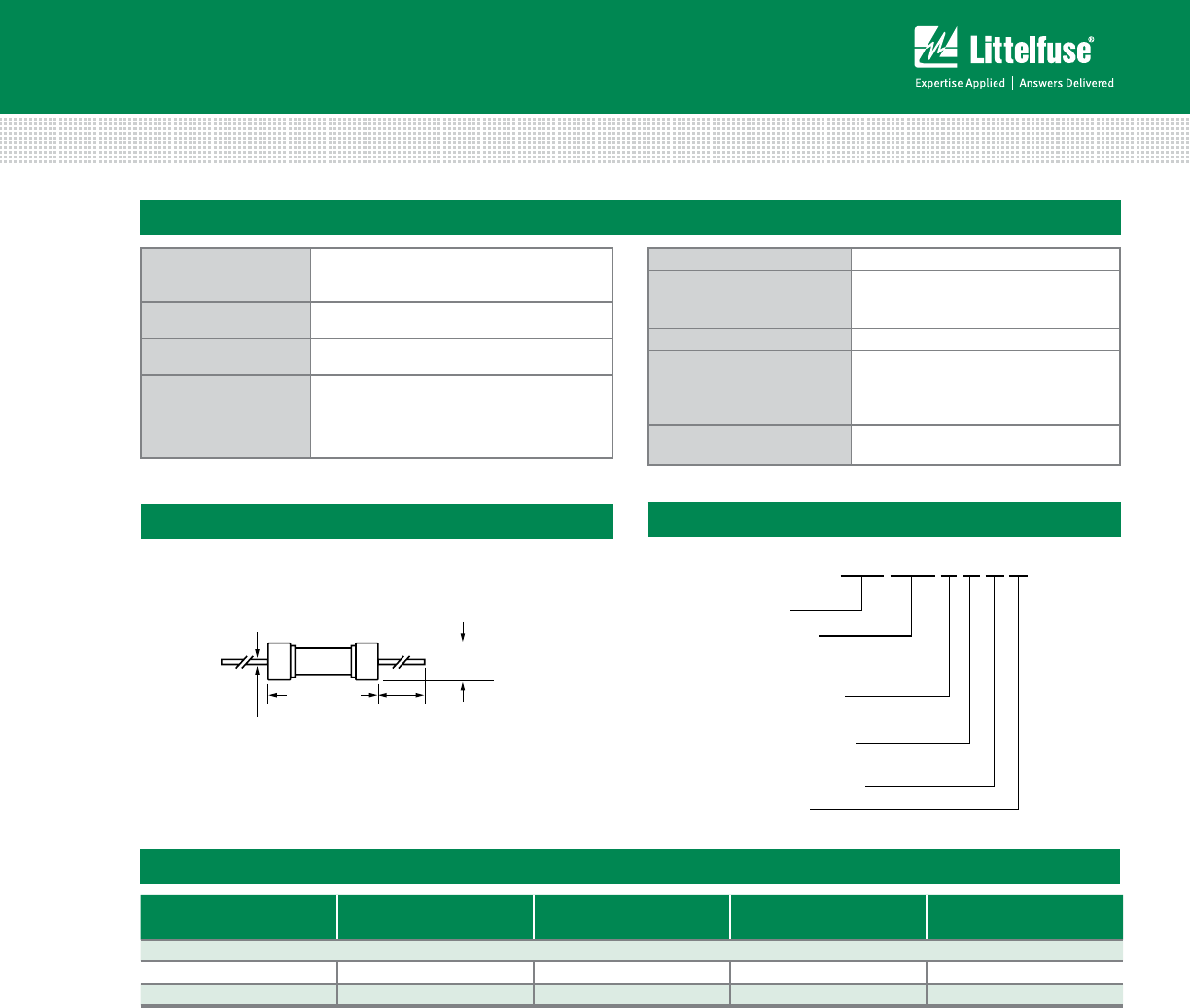 Littelfuse®
Expertise Applied | Answers Delivered