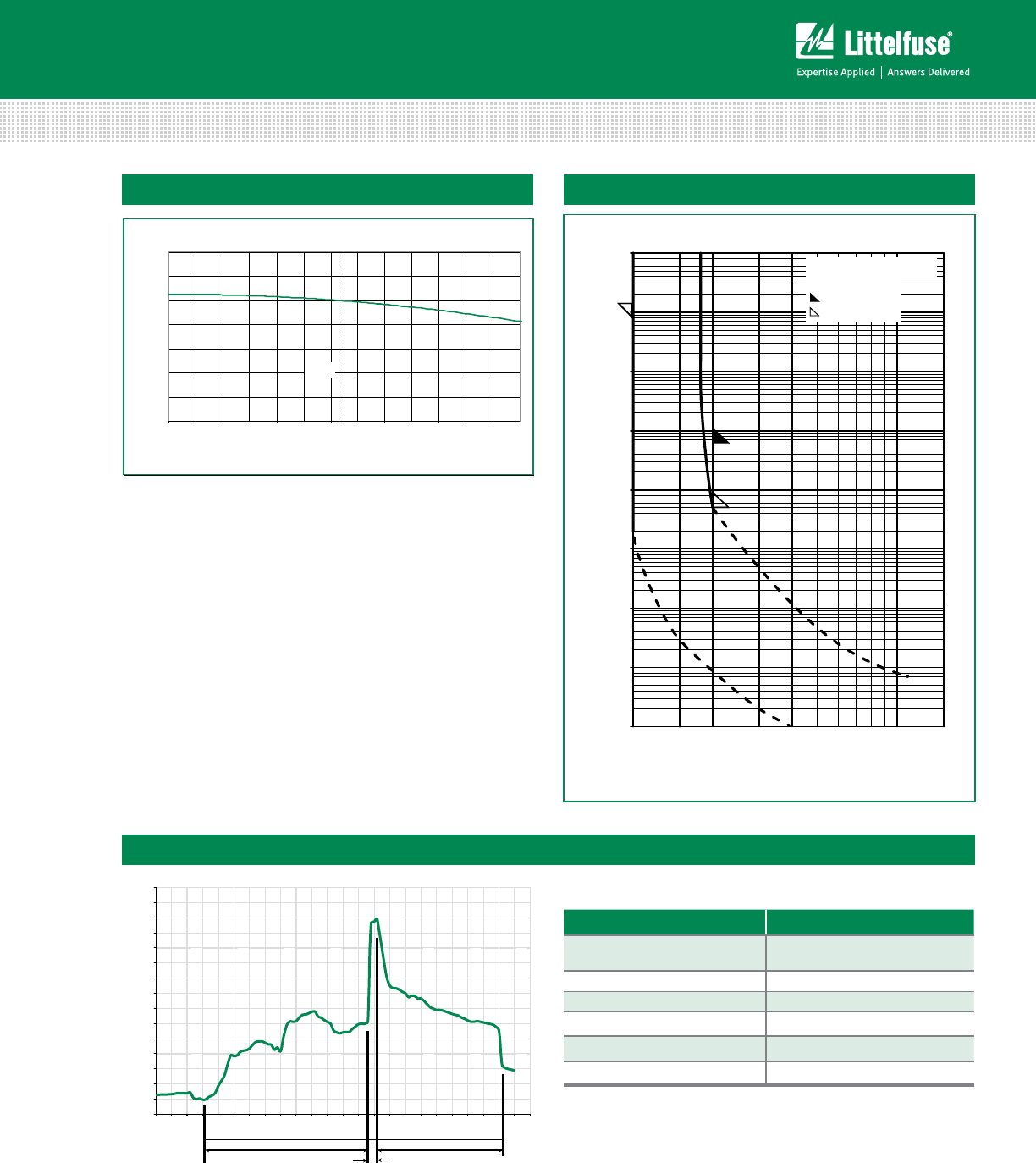 Littelfuse®
Expertise Applied | Answers Delivered