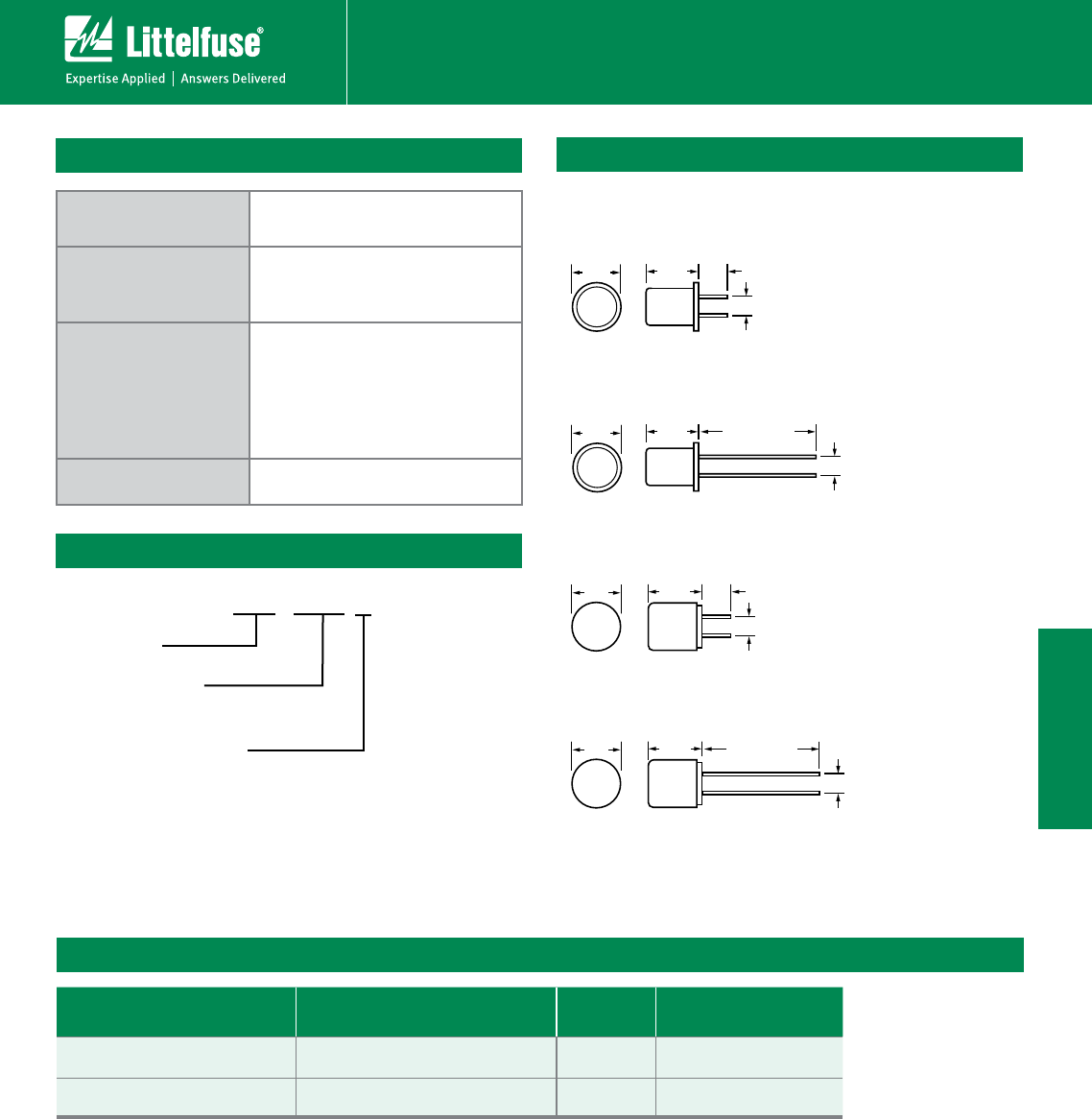 Littelfuse®
Expertise Applied | Answers Delivered