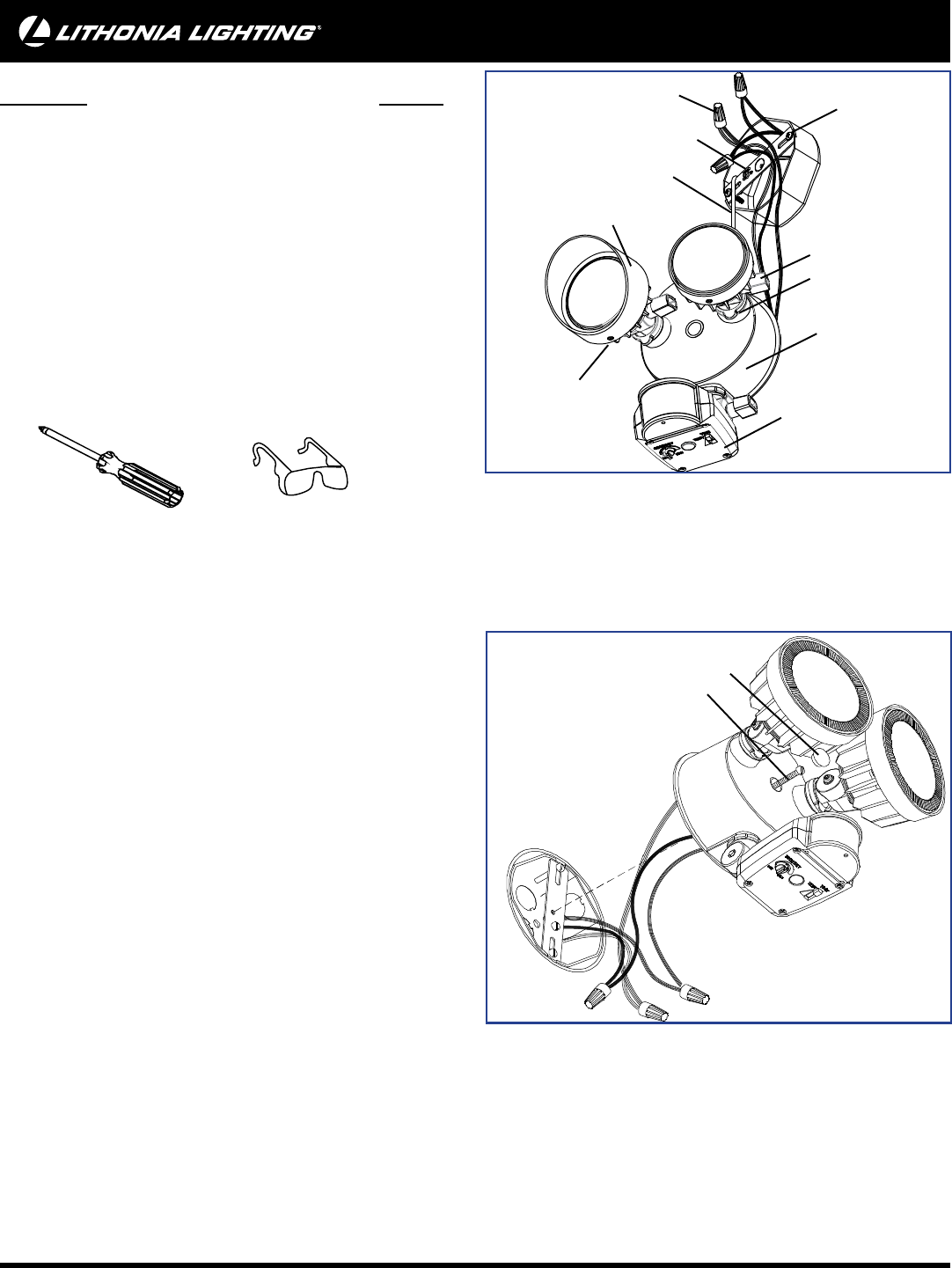 LITHONIA LIGHTING®