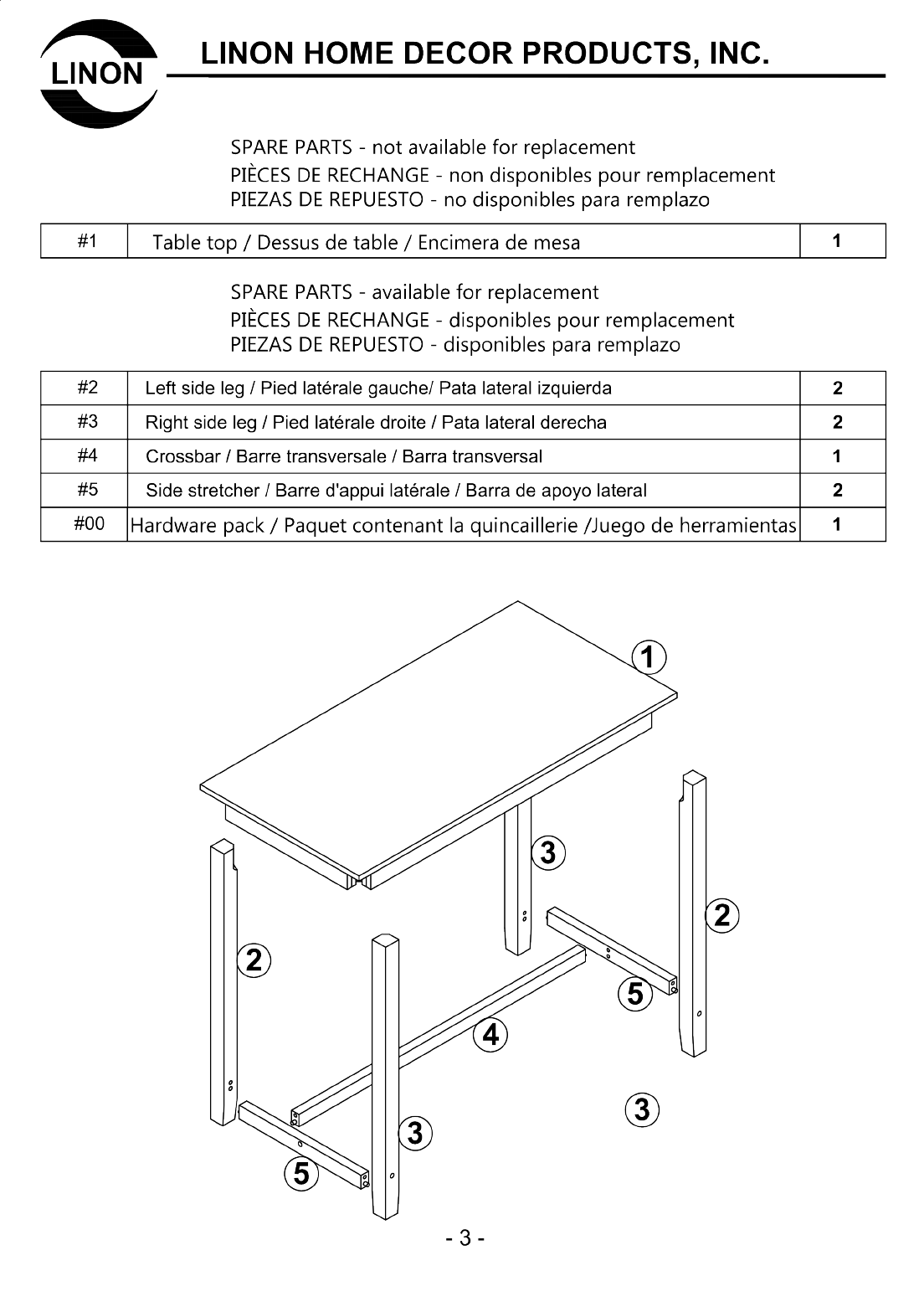 LINON

LINON HOME DECOR PRODUCTS, INC.

SPARE PARTS - not available for replacement
PIÈCES DE RECHANGE - non disponibles pour remplacement
PIEZAS DE REPUESTO - no disponibles para remplazo

| #1 | Table top / Dessus de table / Encimera de mesa | 1 |
|---|---|---|

SPARE PARTS - available for replacement
PIÈCES DE RECHANGE - disponibles pour remplacement
PIEZAS DE REPUESTO - disponibles para remplazo

| #2 | Left side leg / Pied latérale gauche/ Pata lateral izquierda | 2 |
|---|---|---|
| #3 | Right side leg / Pied latérale droite / Pata lateral derecha | 2 |
| #4 | Crossbar / Barre transversale / Barra transversal | 1 |
| #5 | Side stretcher / Barre d'appui latérale / Barra de apoyo lateral | 2 |
| #00 | Hardware pack / Paquet contenant la quincaillerie /Juego de herramientas | 1 |

1
3
2
2
5
4
3
3
5

- 3 -