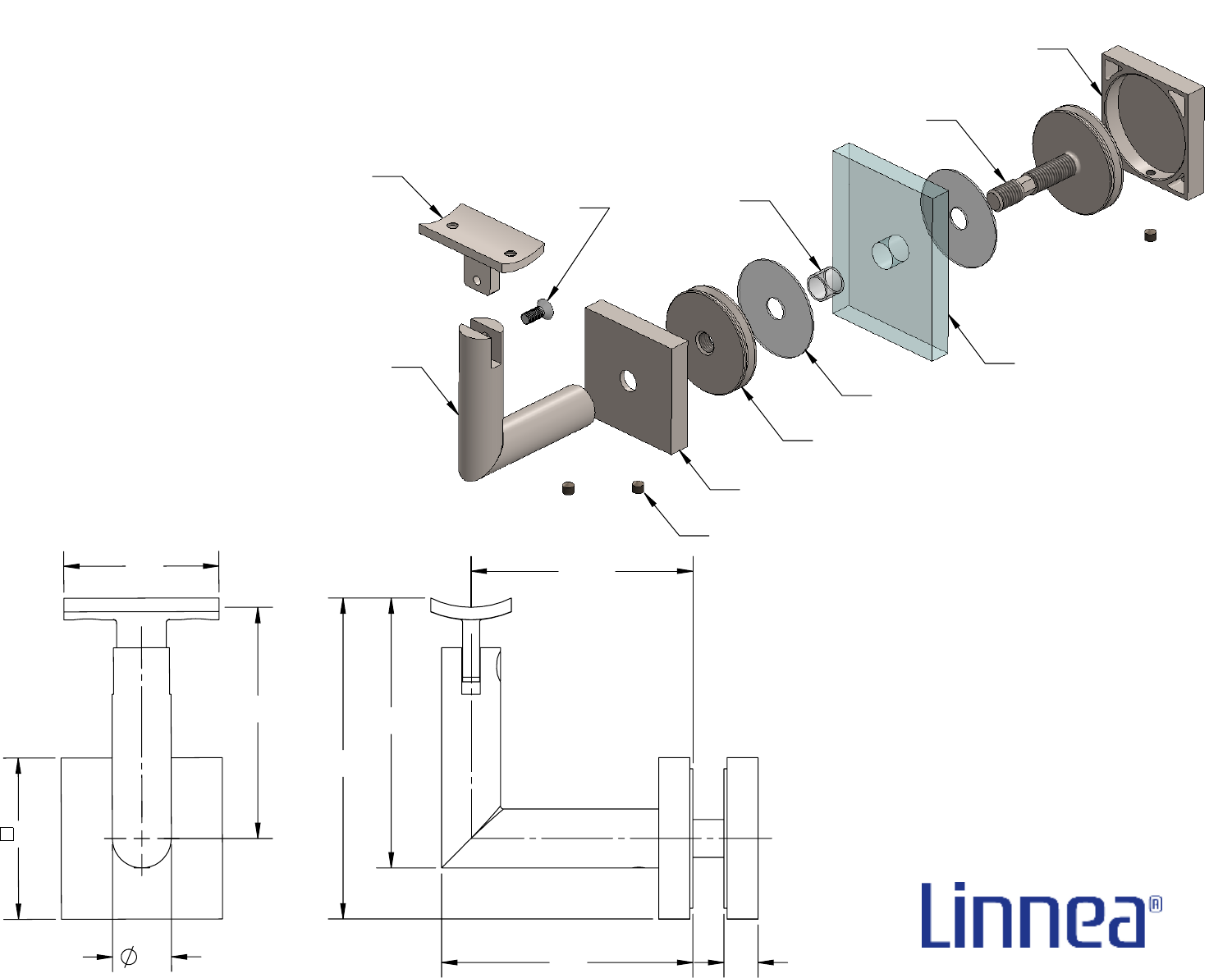 Linnea®