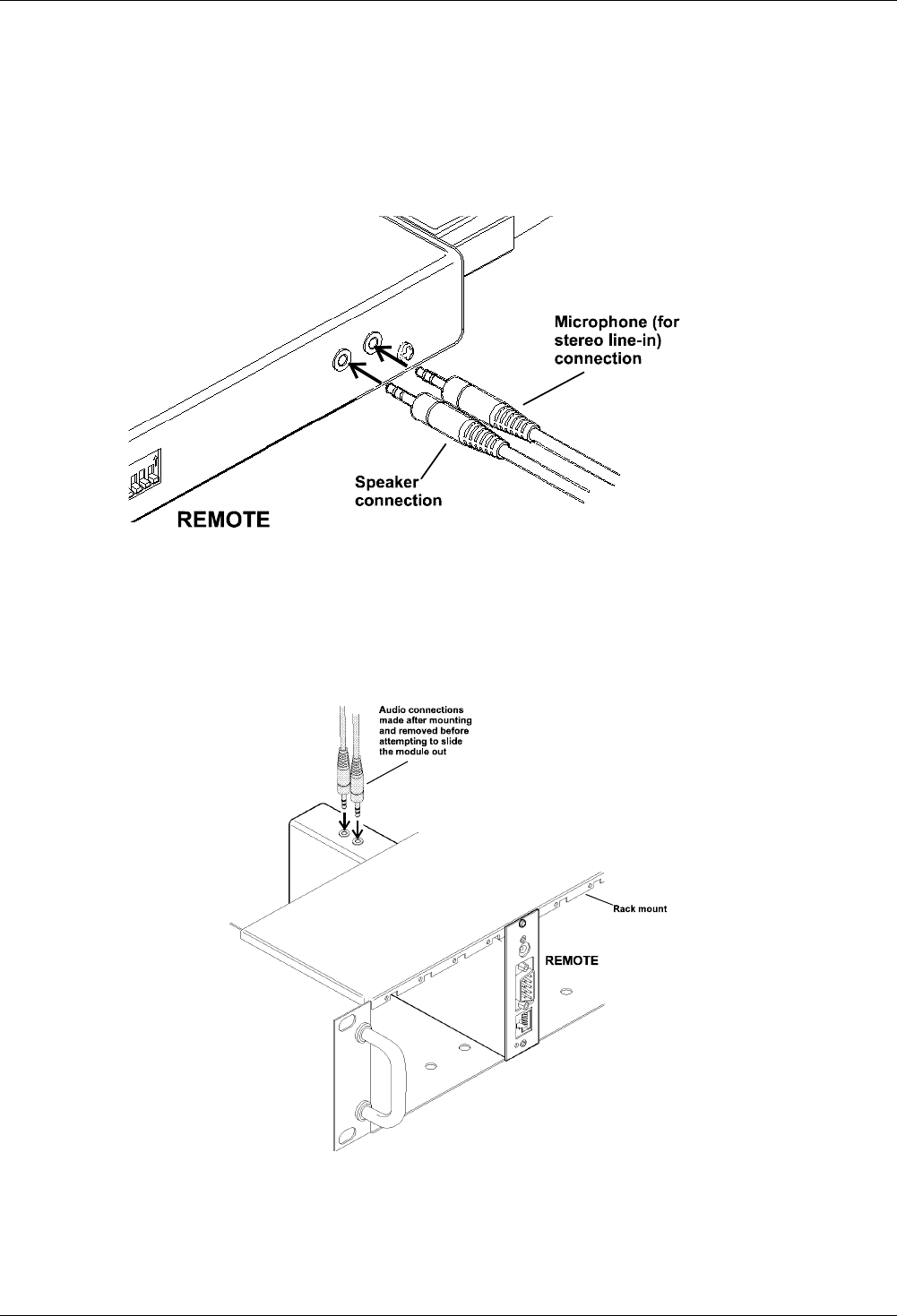 Microphone (for stereo line-in) connection

Speaker connection

REMOTE

Audio connections made after mounting and removed before attempting to slide the module out

Rack mount

REMOTE