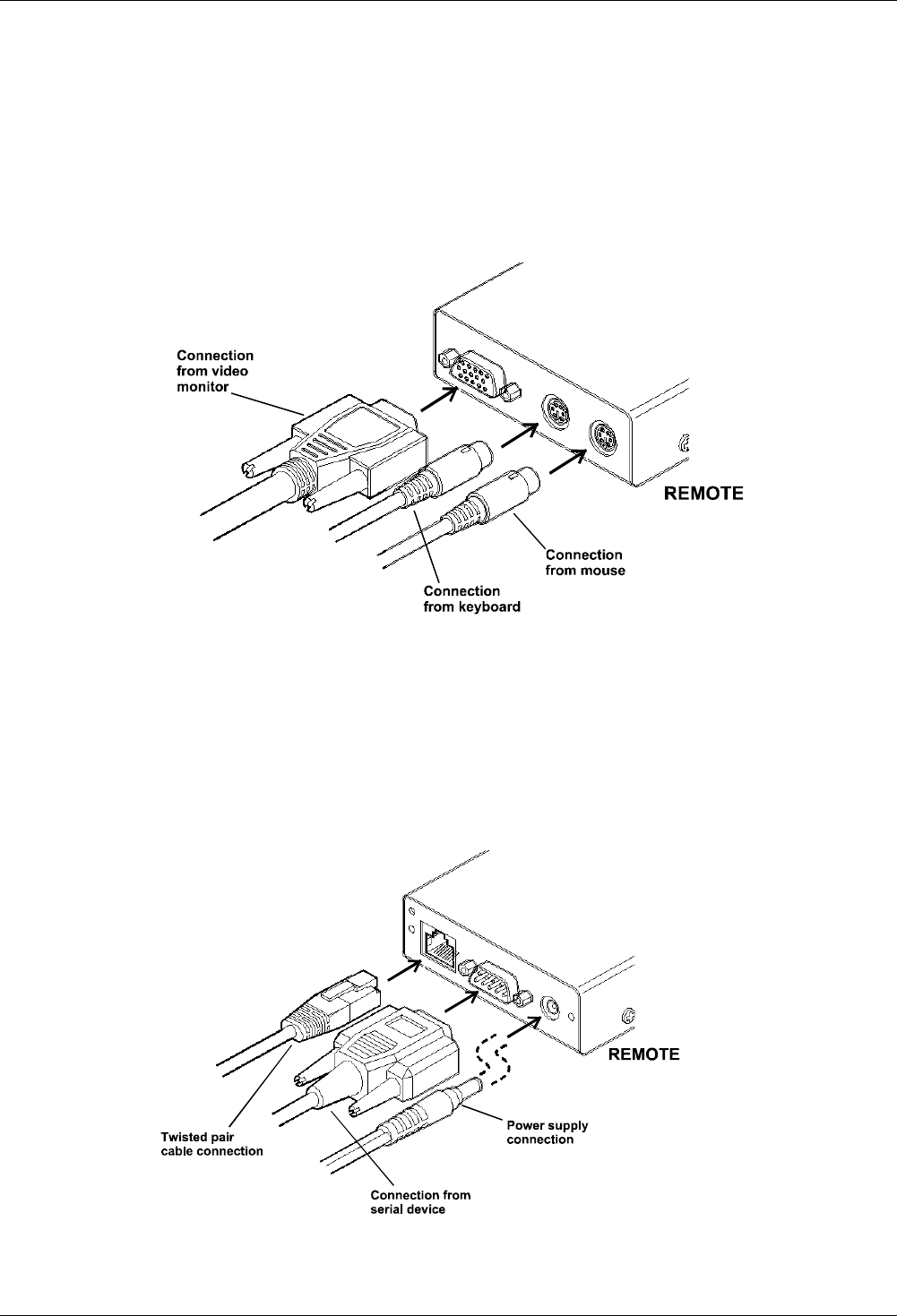 Connection from video monitor

REMOTE

Connection from mouse

Connection from keyboard

REMOTE

Twisted pair cable connection

Power supply connection

Connection from serial device