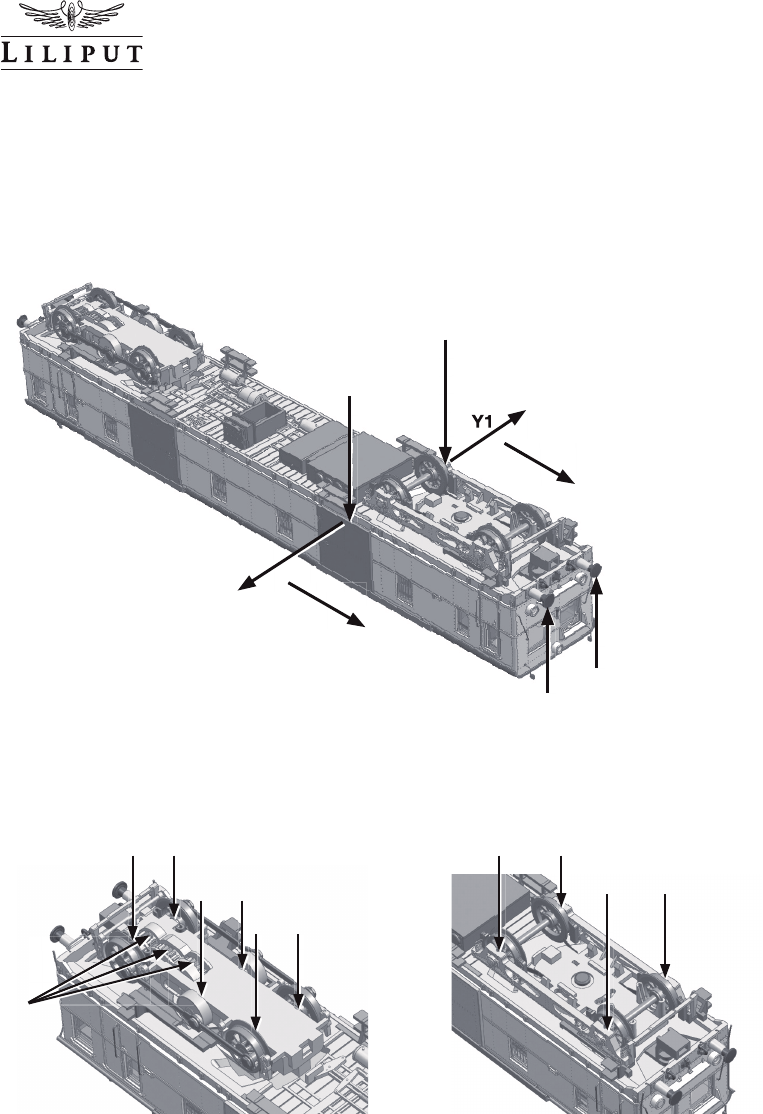 LILIPUT

Y1