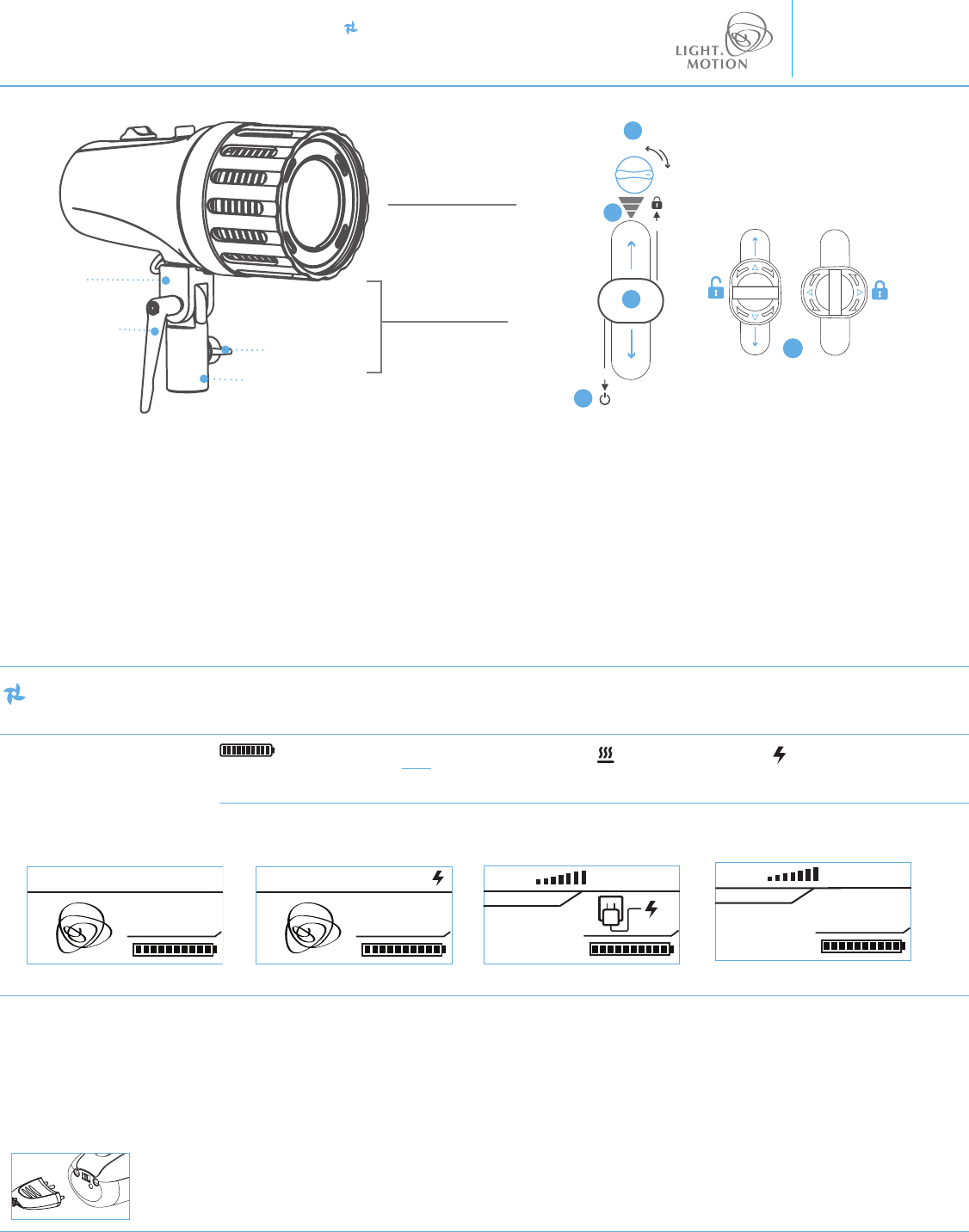 LIGHT.
MOTION