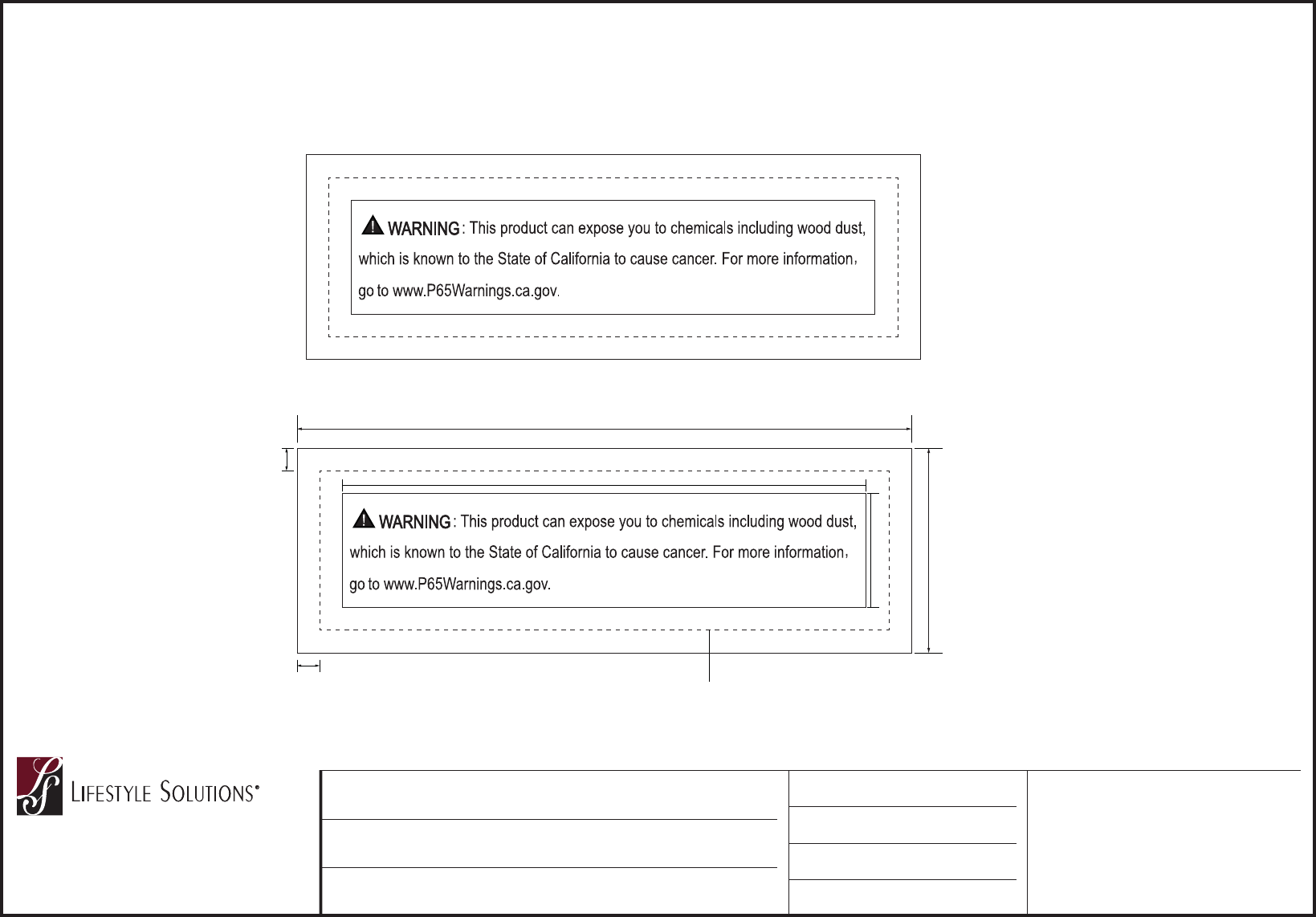 WARNING: This product can expose you to chemicals including wood dust, which is known to the State of California to cause cancer. For more information, go to www.P65Warnings.ca.gov.

WARNING: This product can expose you to chemicals including wood dust, which is known to the State of California to cause cancer. For more information, go to www.P65Warnings.ca.gov.

LIFESTYLE SOLUTIONS®