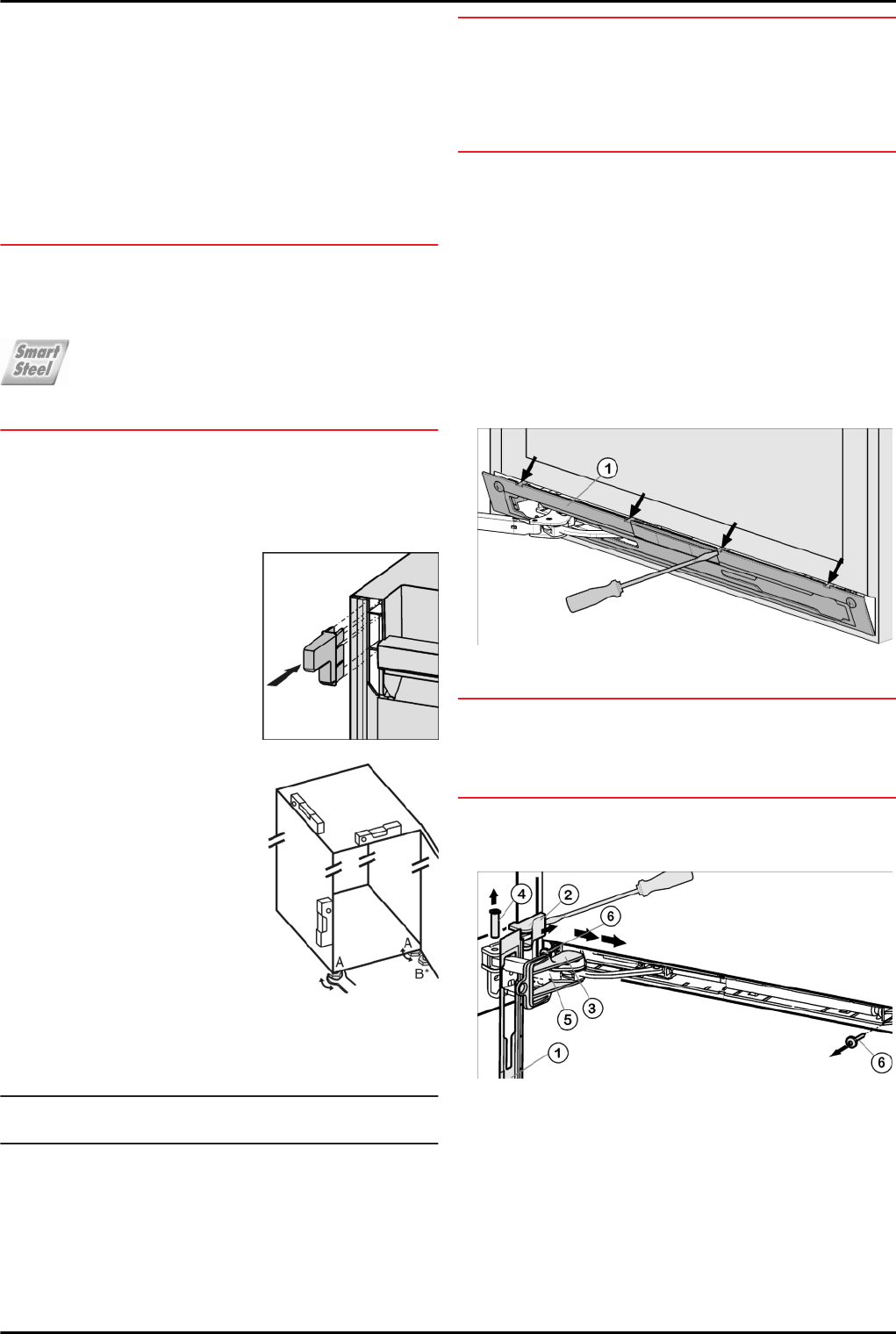 Smart Steel

A
A
B*

1

4
2
6
5
3
1
6