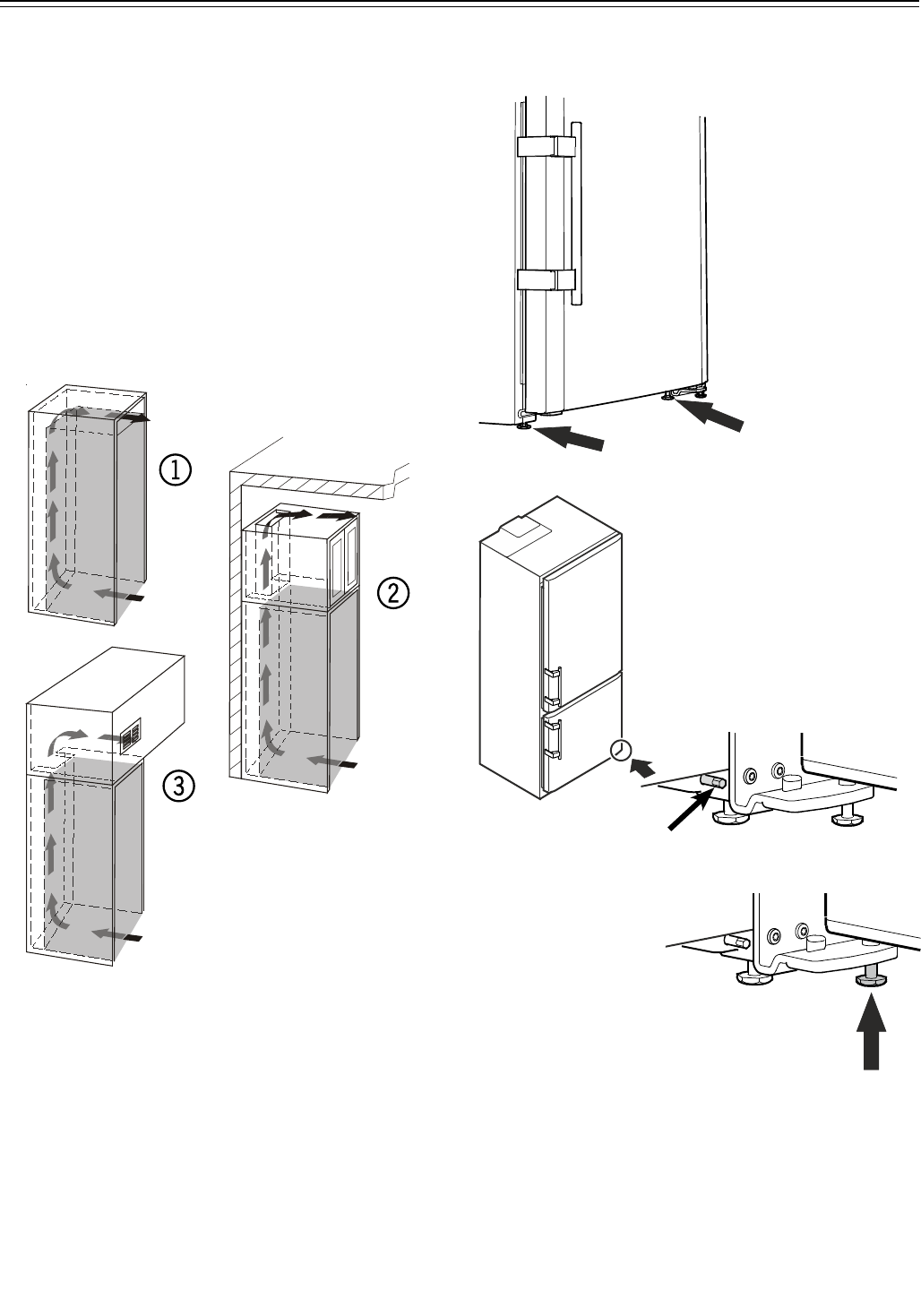 ①

②

③