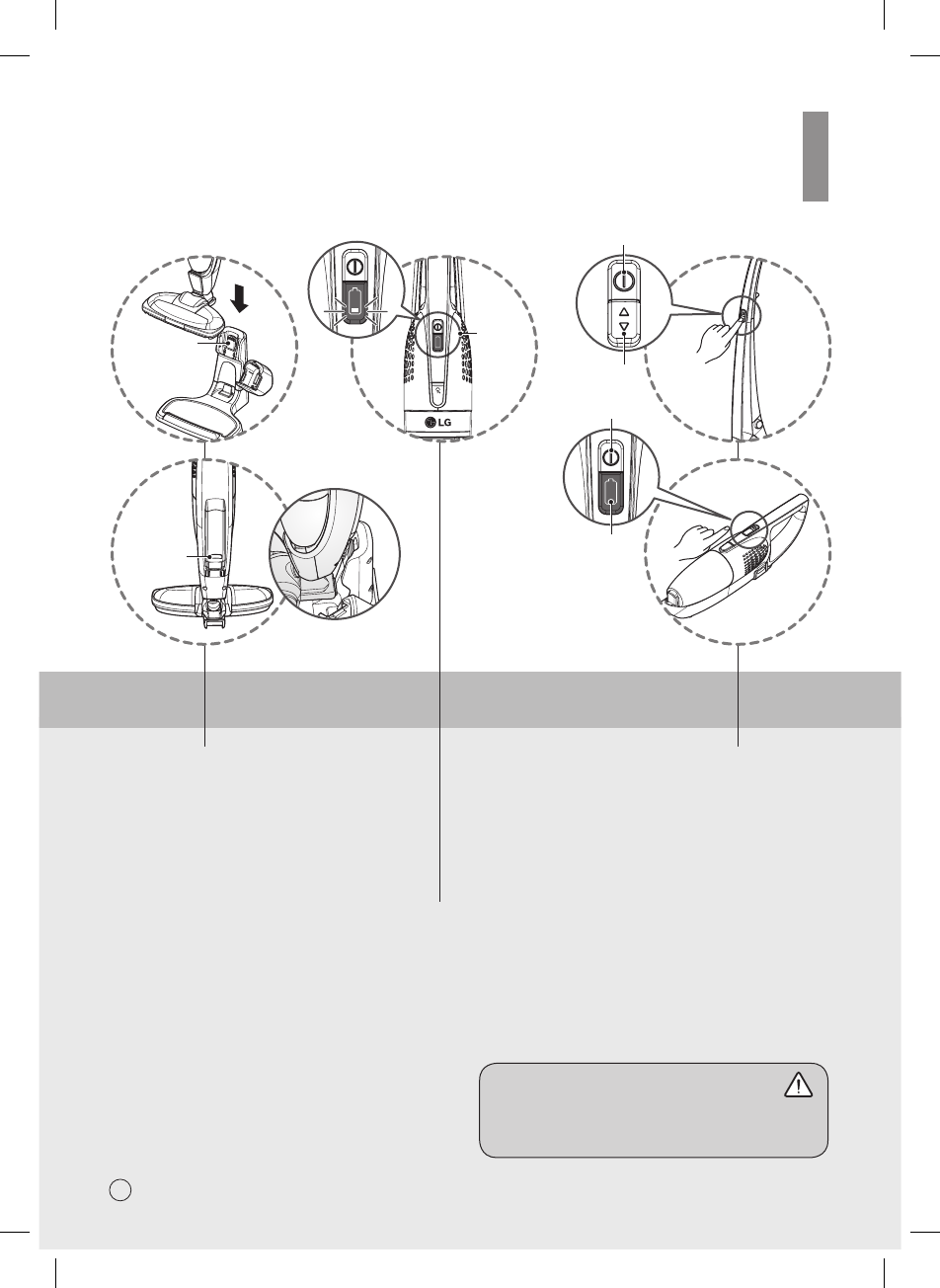 LG