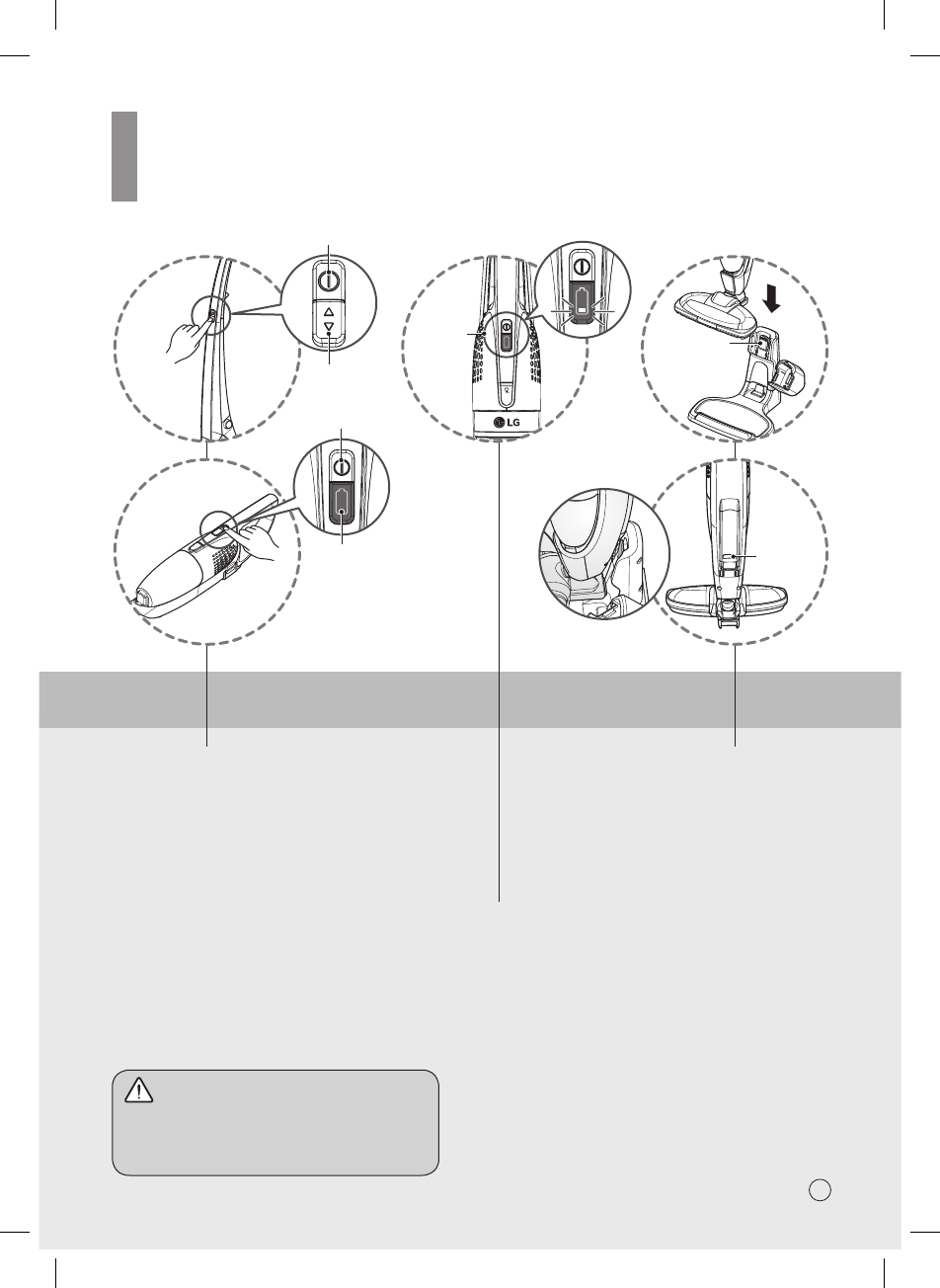 LG