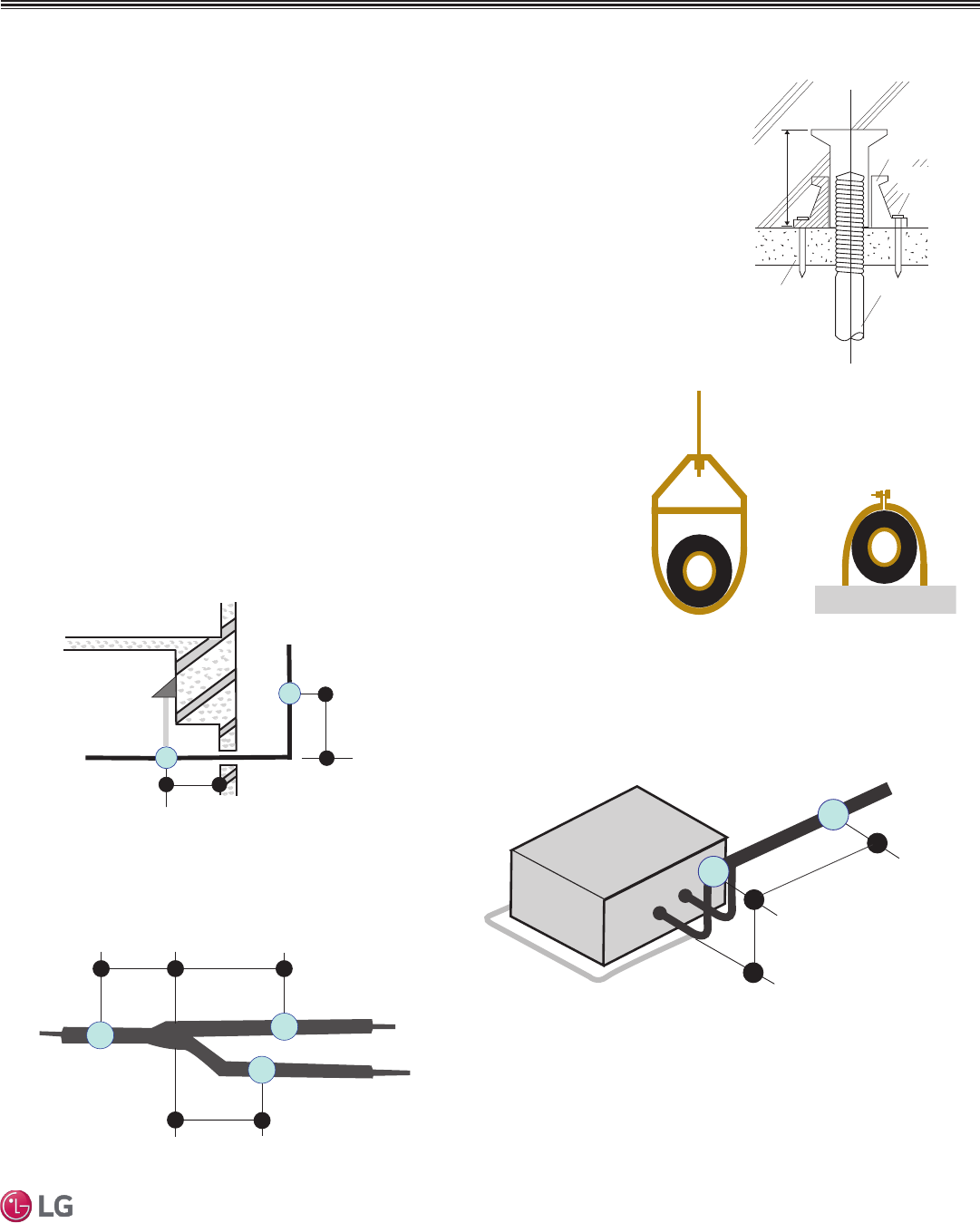 LG