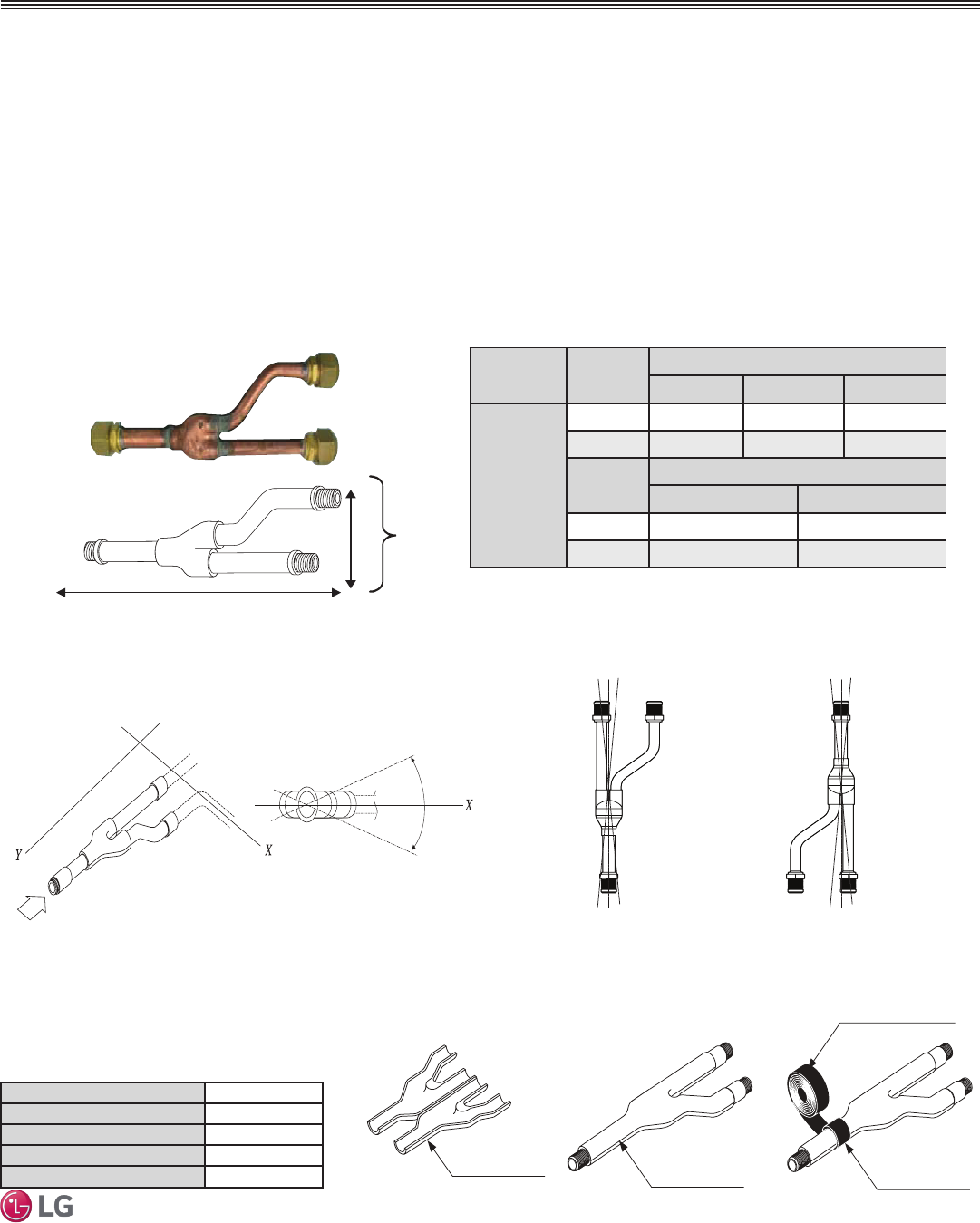 Y

X

X

LG