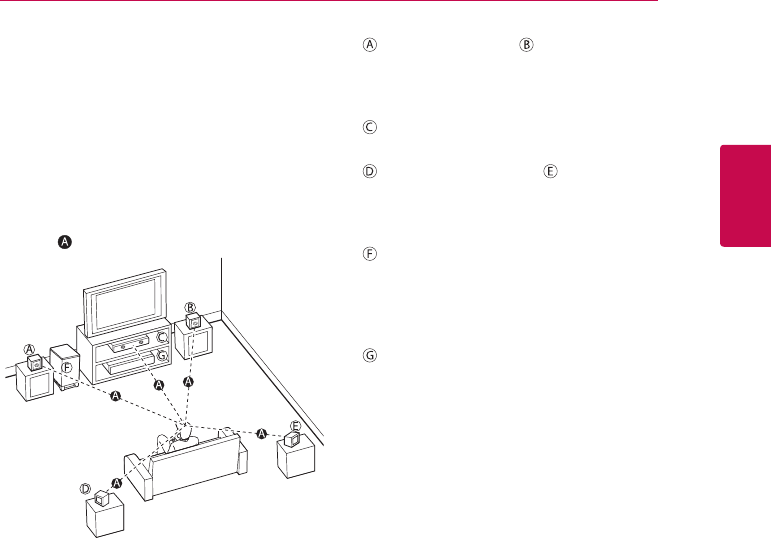 Ⓐ Ⓑ

Ⓒ

Ⓓ Ⓔ

Ⓕ

Ⓖ

A

Ⓑ
Ⓐ
Ⓕ
Ⓒ
Ⓖ
A
A
A
A
Ⓔ
Ⓓ
A