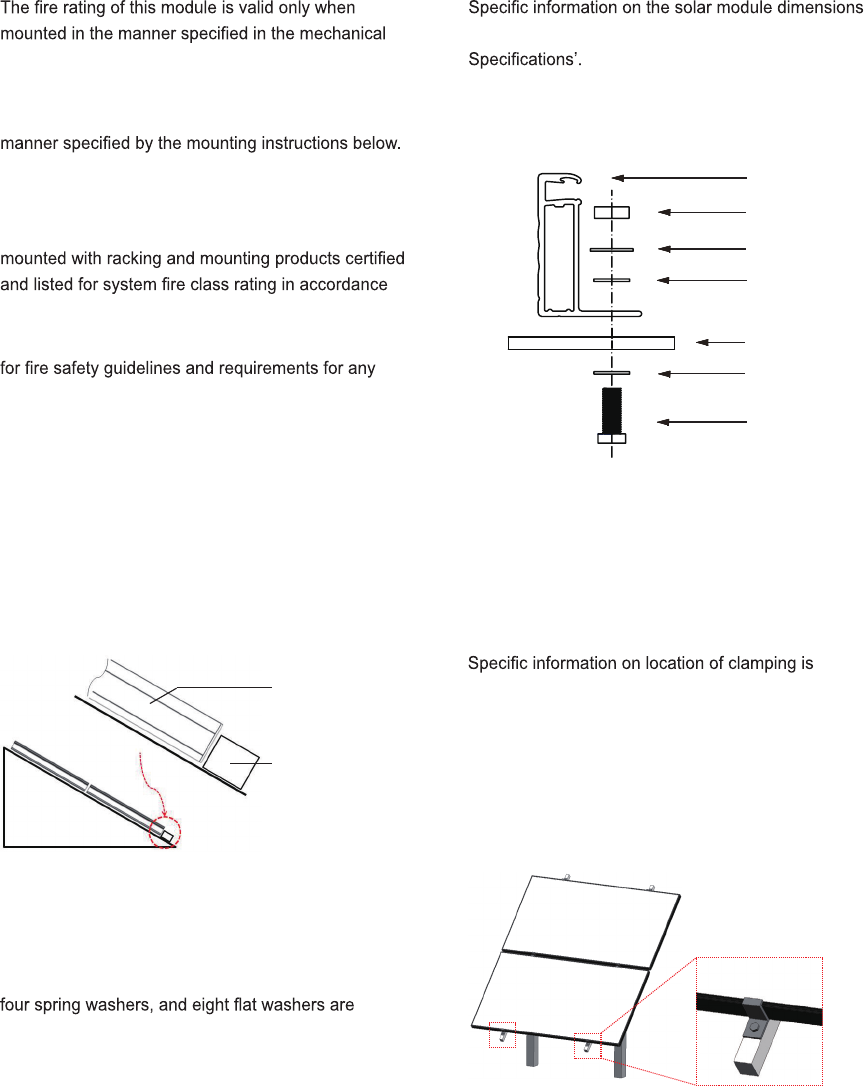 The fire rating of this module is valid only when mounted in the manner specified in the mechanical

manner specified by the mounting instructions below.

mounted with racking and mounting products certified and listed for system fire class rating in accordance

for fire safety guidelines and requirements for any

four spring washers, and eight flat washers are

Specific information on the solar module dimensions

Specifications'.

Specific information on location of clamping is