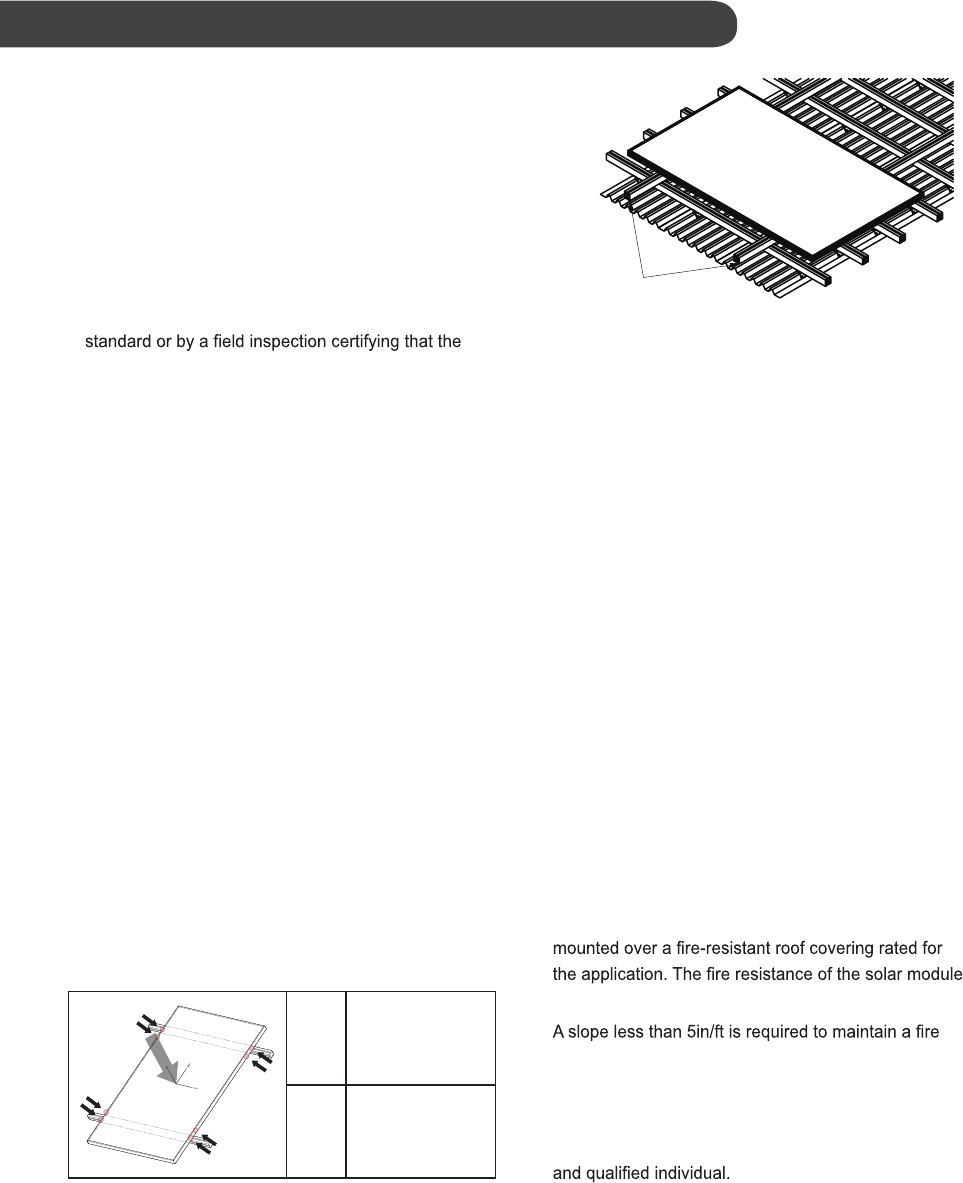 standard or by a field inspection certifying that the

mounted over a fire-resistant roof covering rated for the application. The fire resistance of the solar module

A slope less than 5in/ft is required to maintain a fire

and qualified individual.