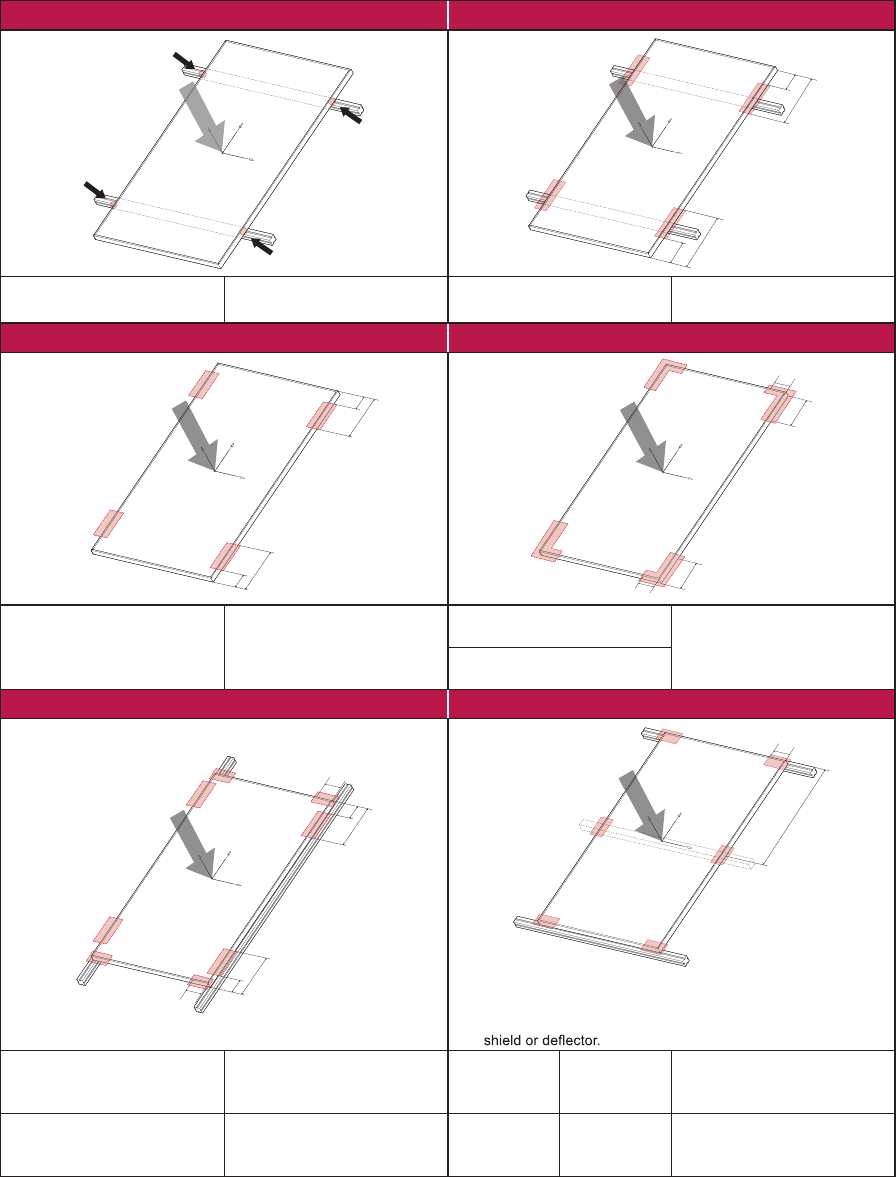 shield or deflector.