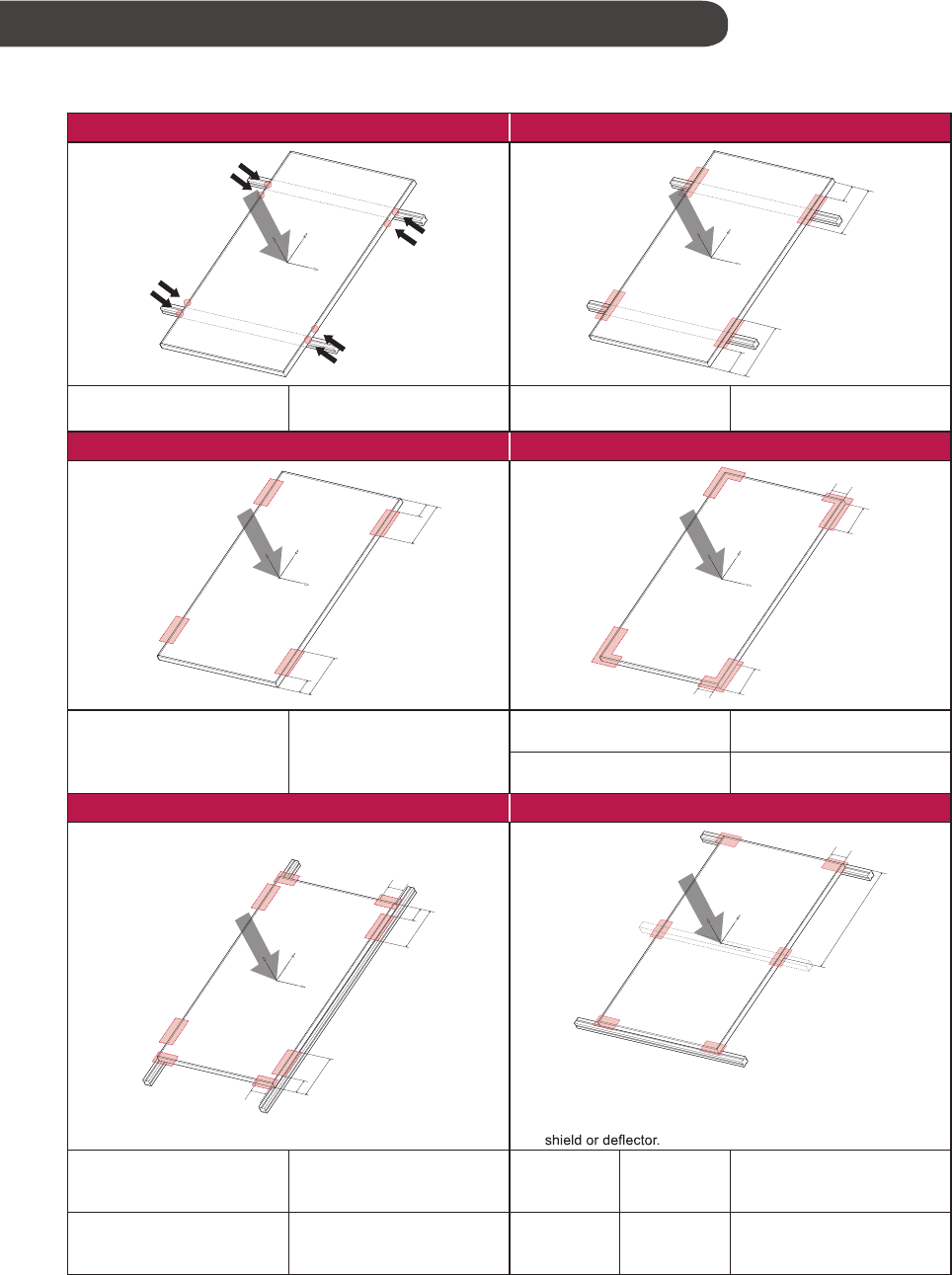 shield or deflector.