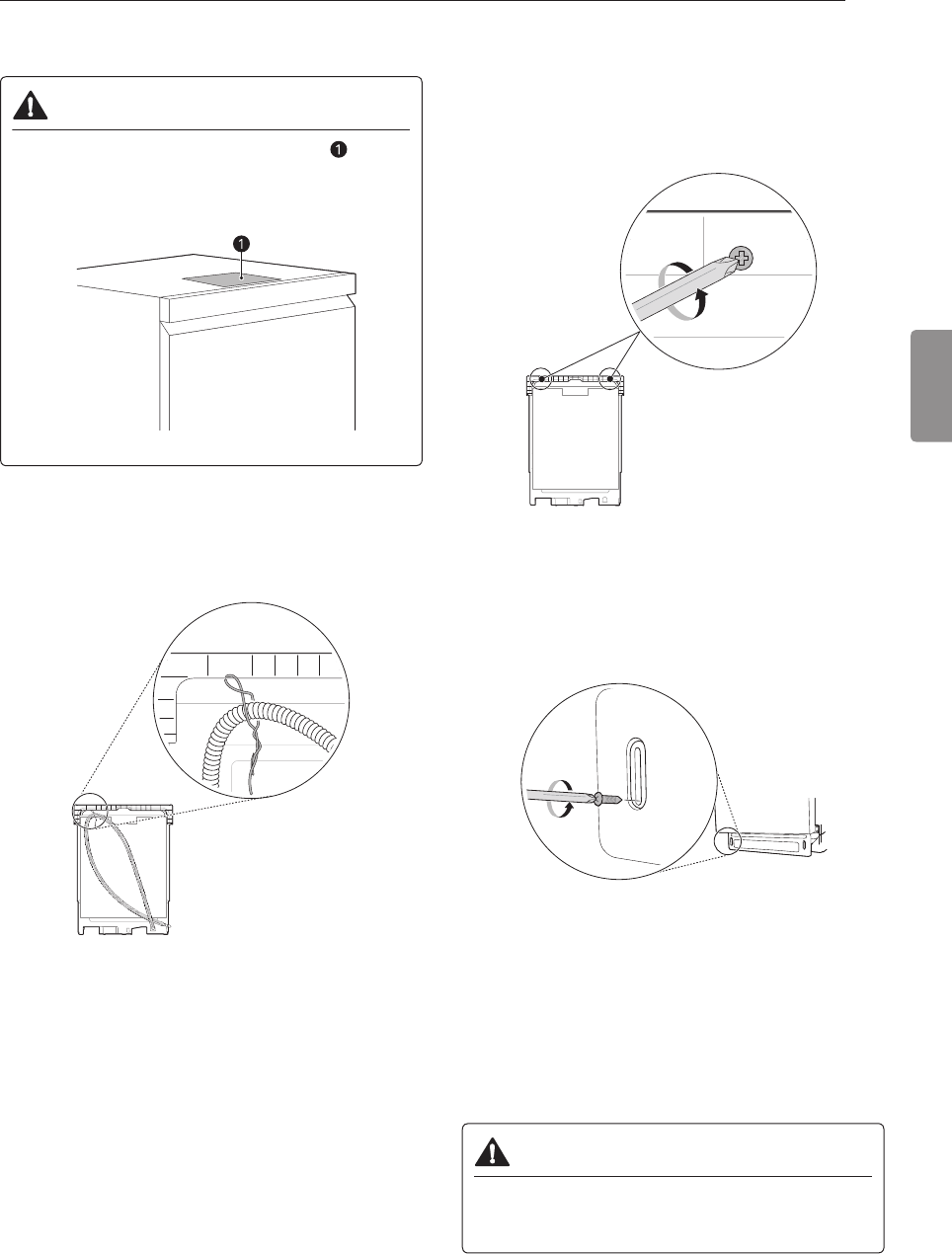 1

1