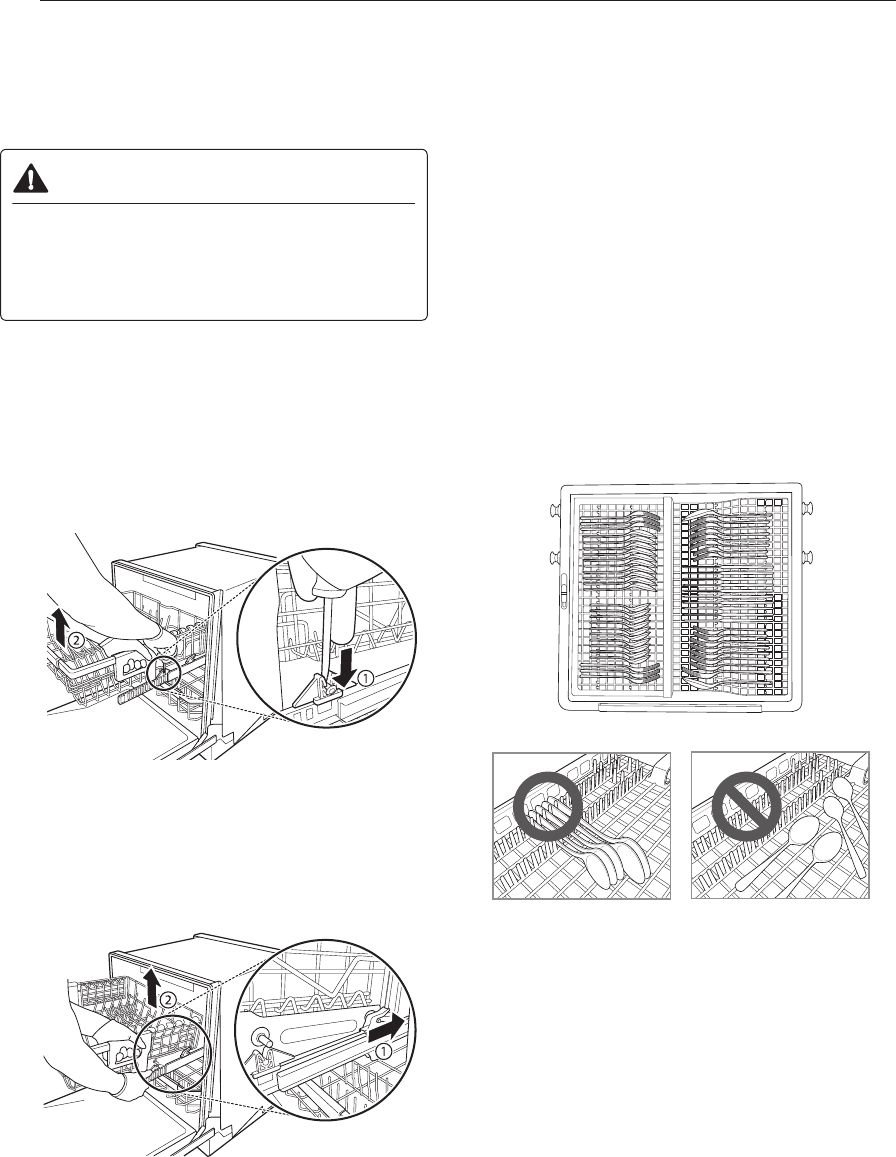 ②
①
②
①