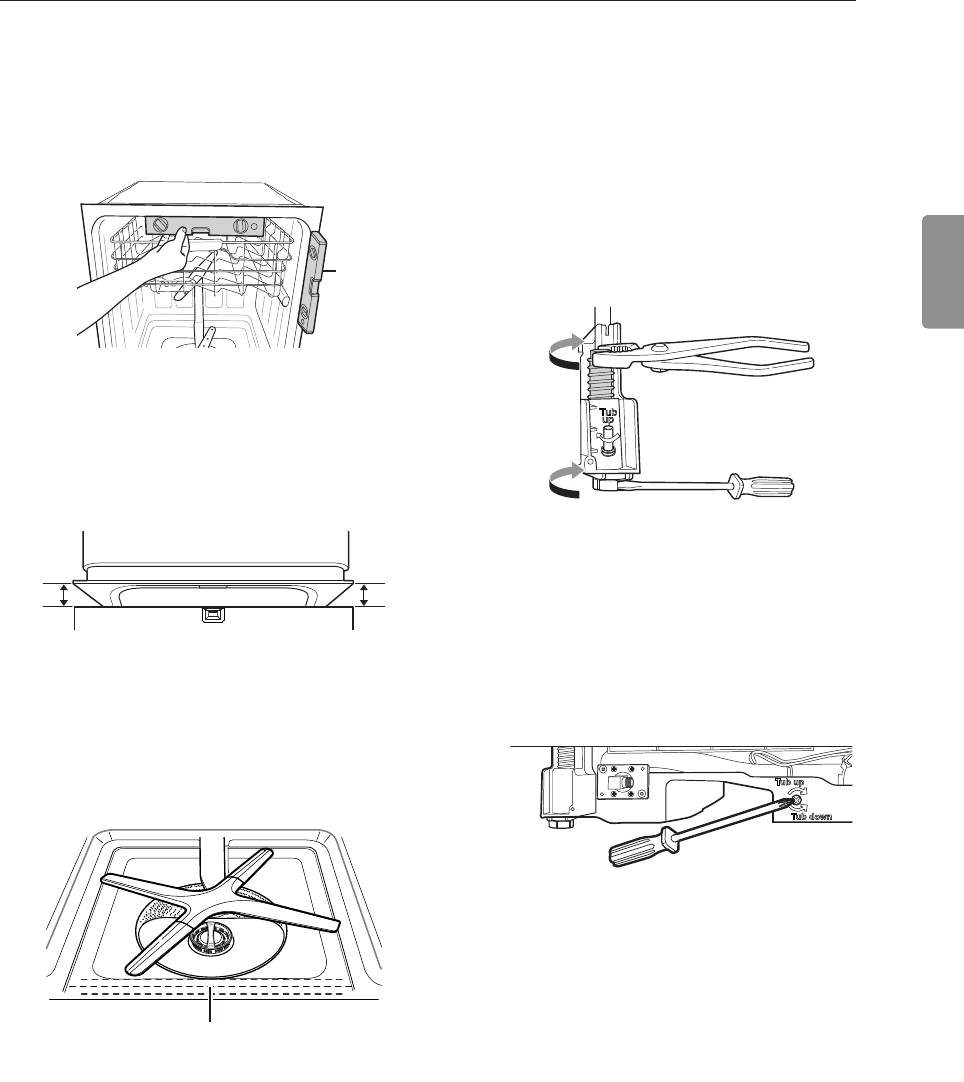 Tub up

Tub up

Tub down