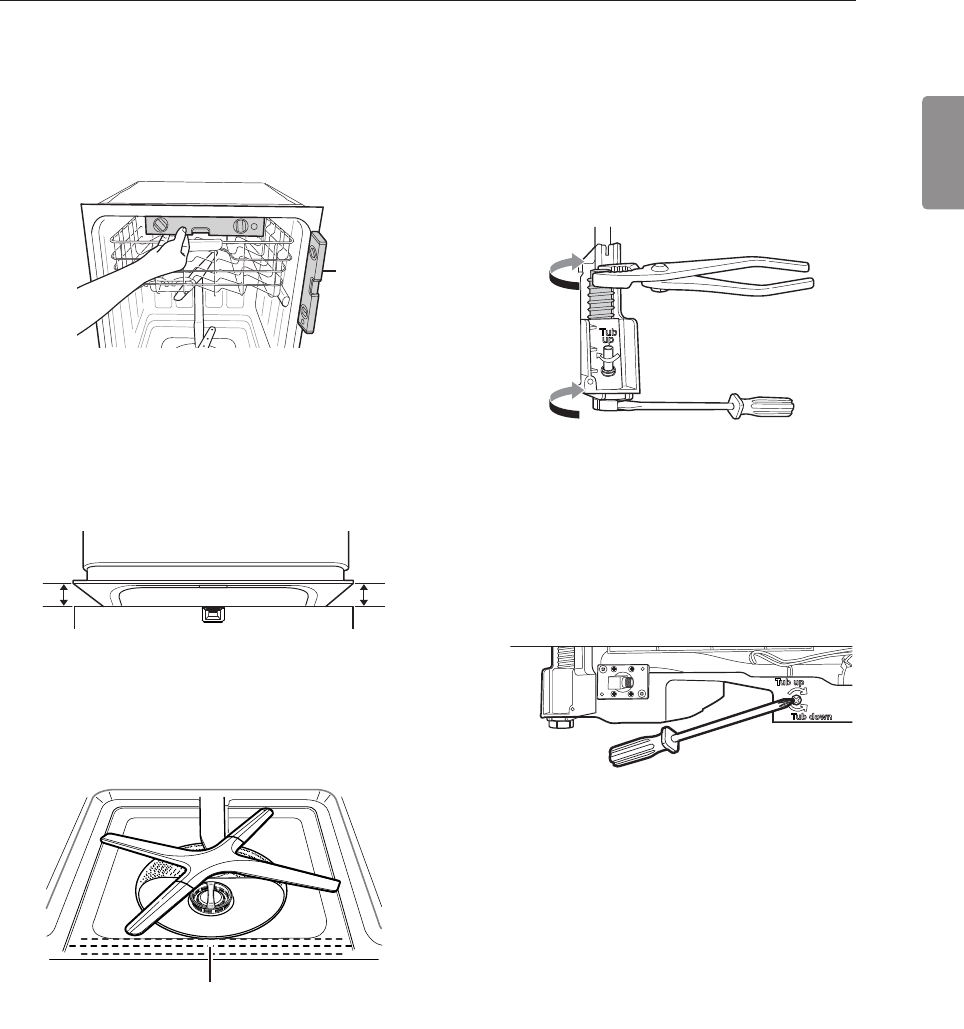 Tub up

Tub up

Tub down