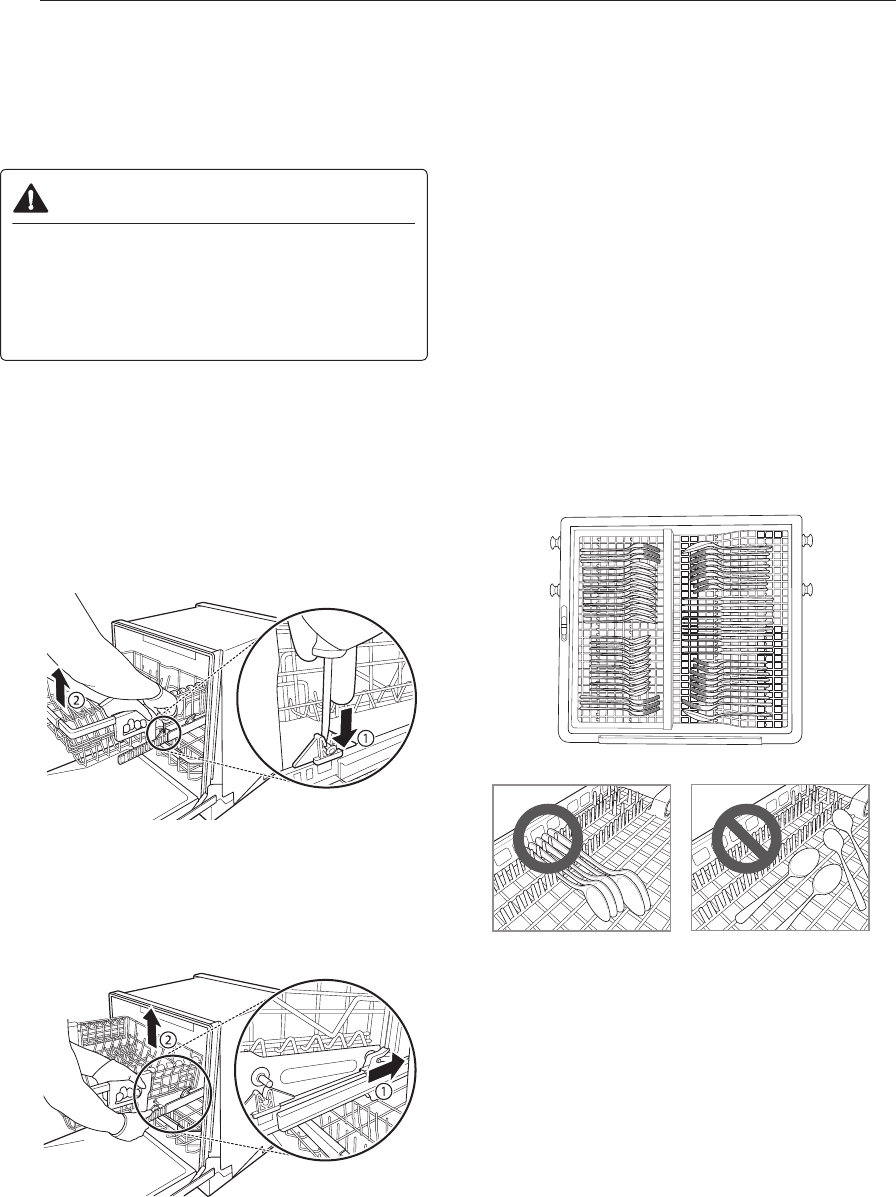 ②

①

②

①