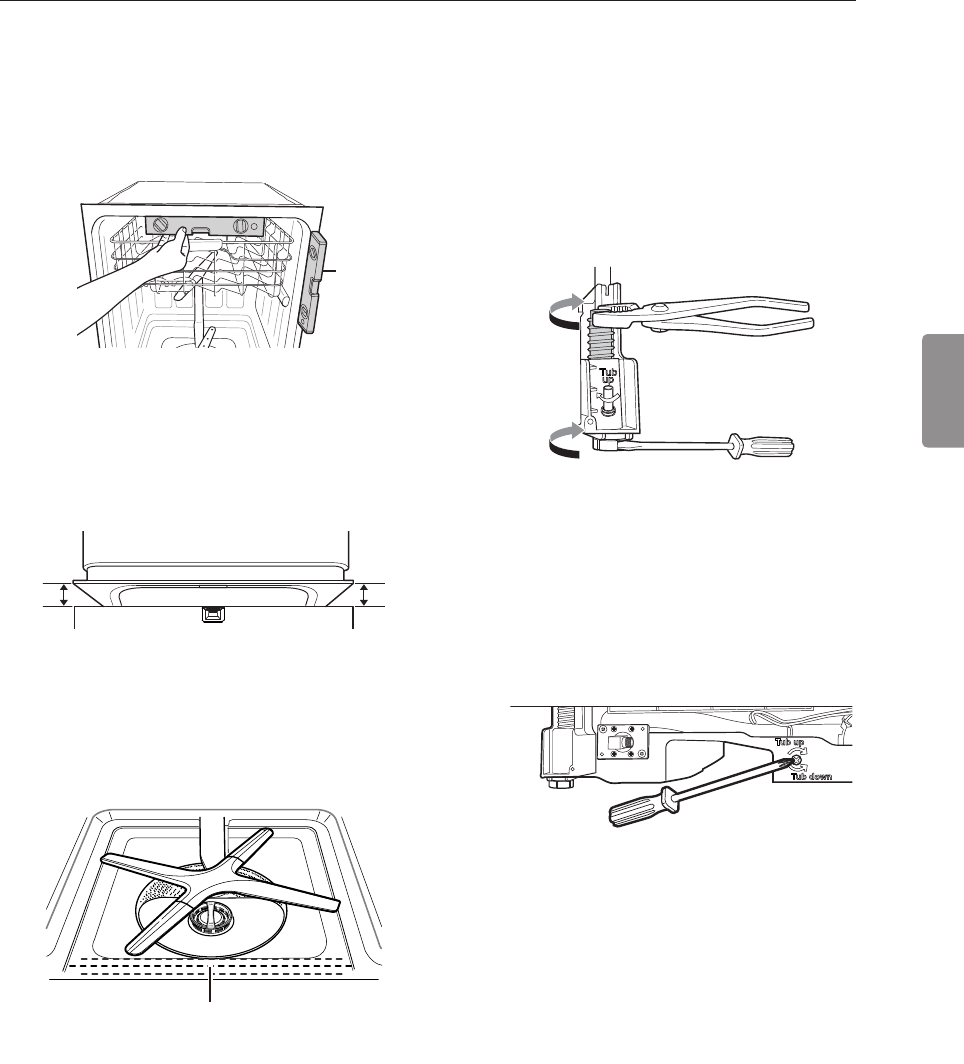 Tub up

Tub up

Tub down