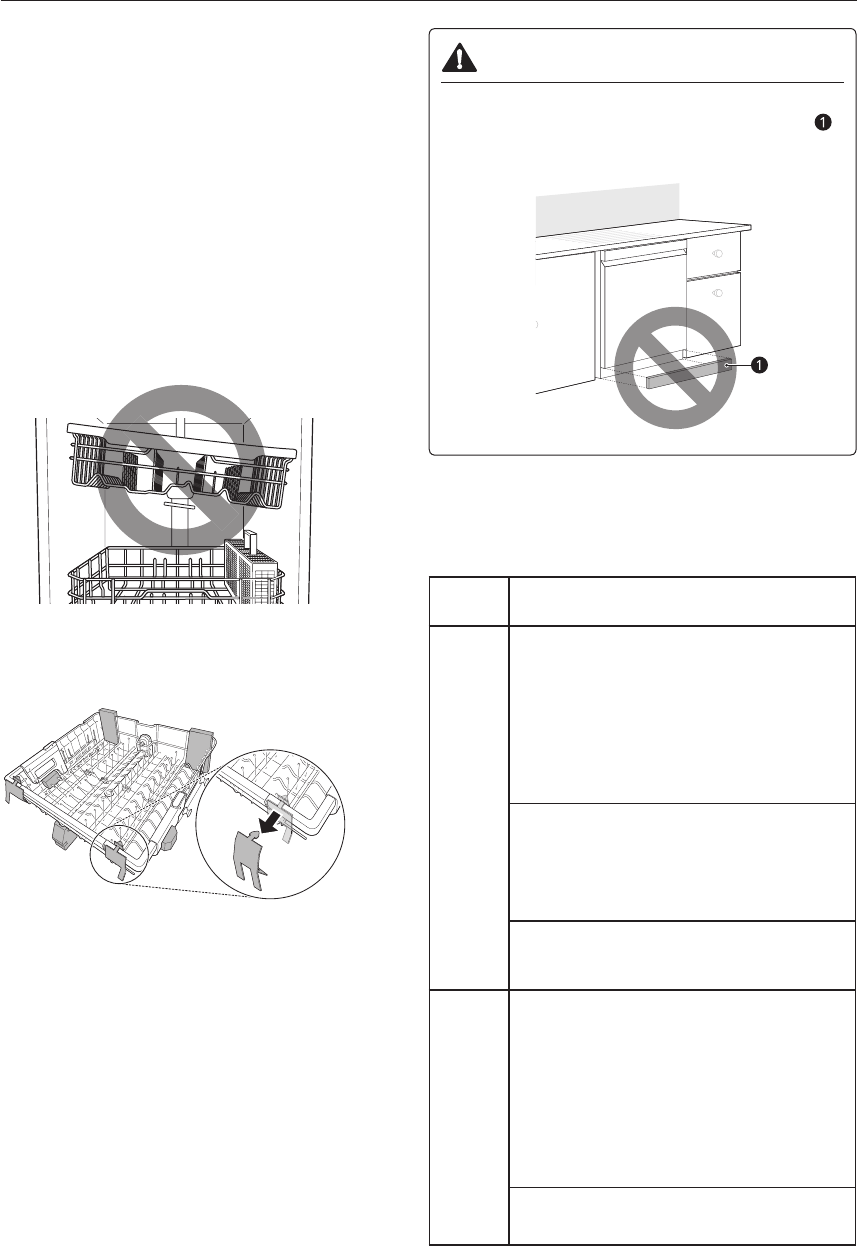 1

1