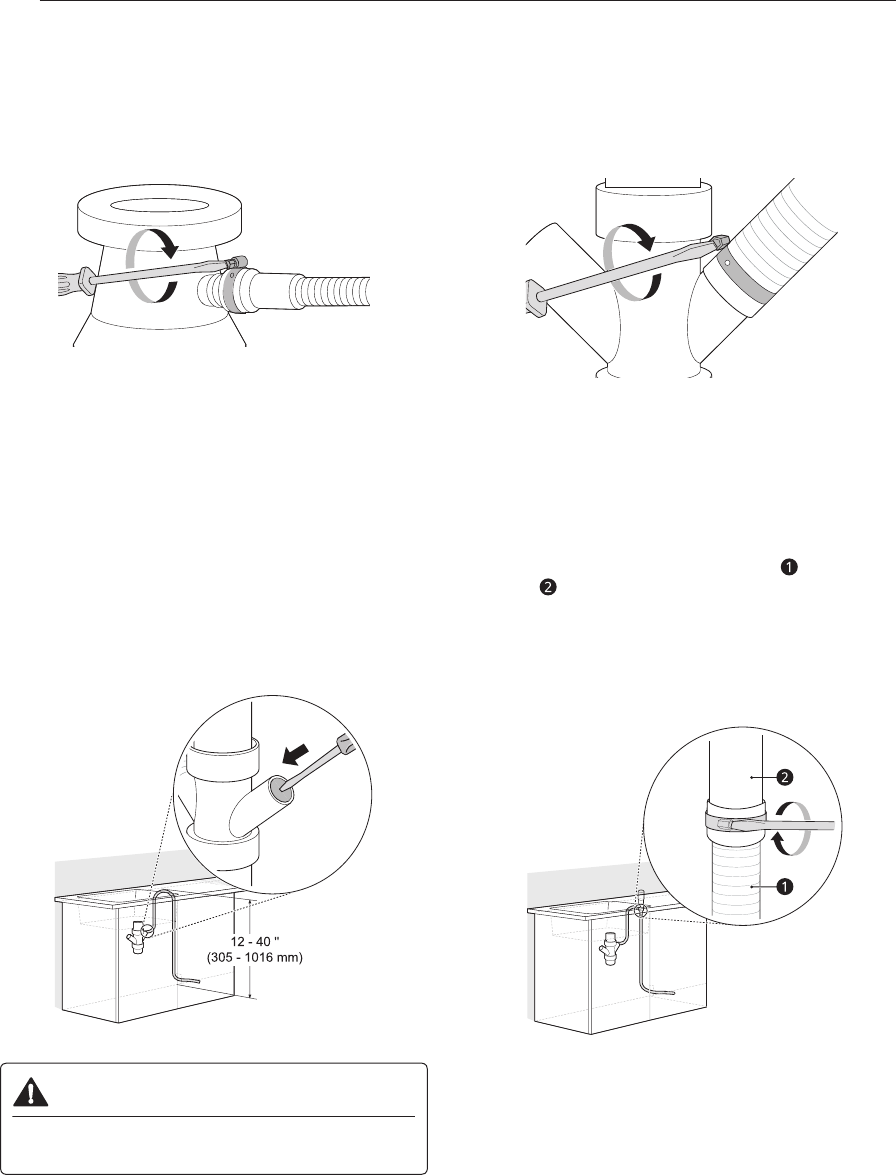 12 - 40 "
(305 - 1016 mm)

❶
❷

❷
❶