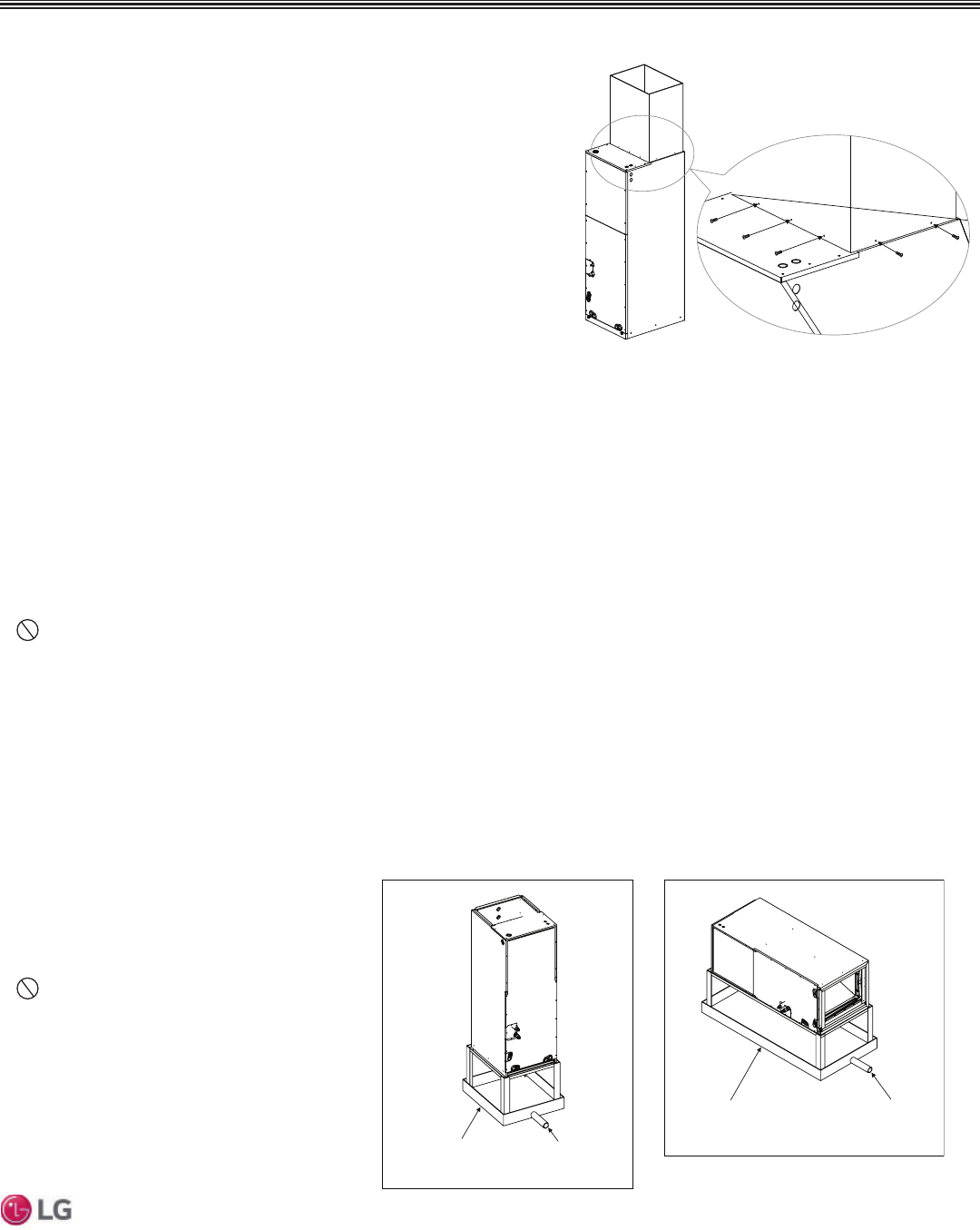 LG