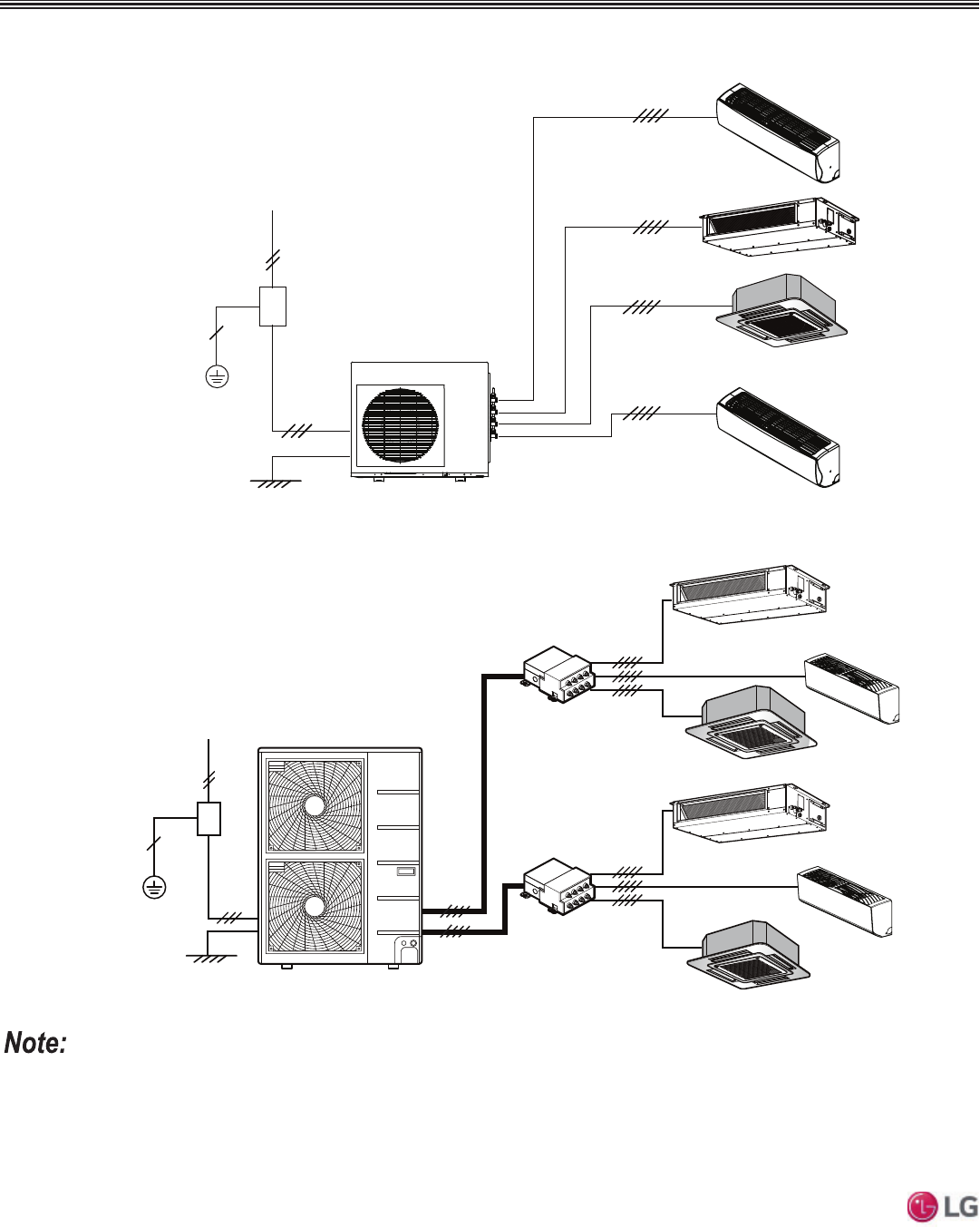 Note:

LG