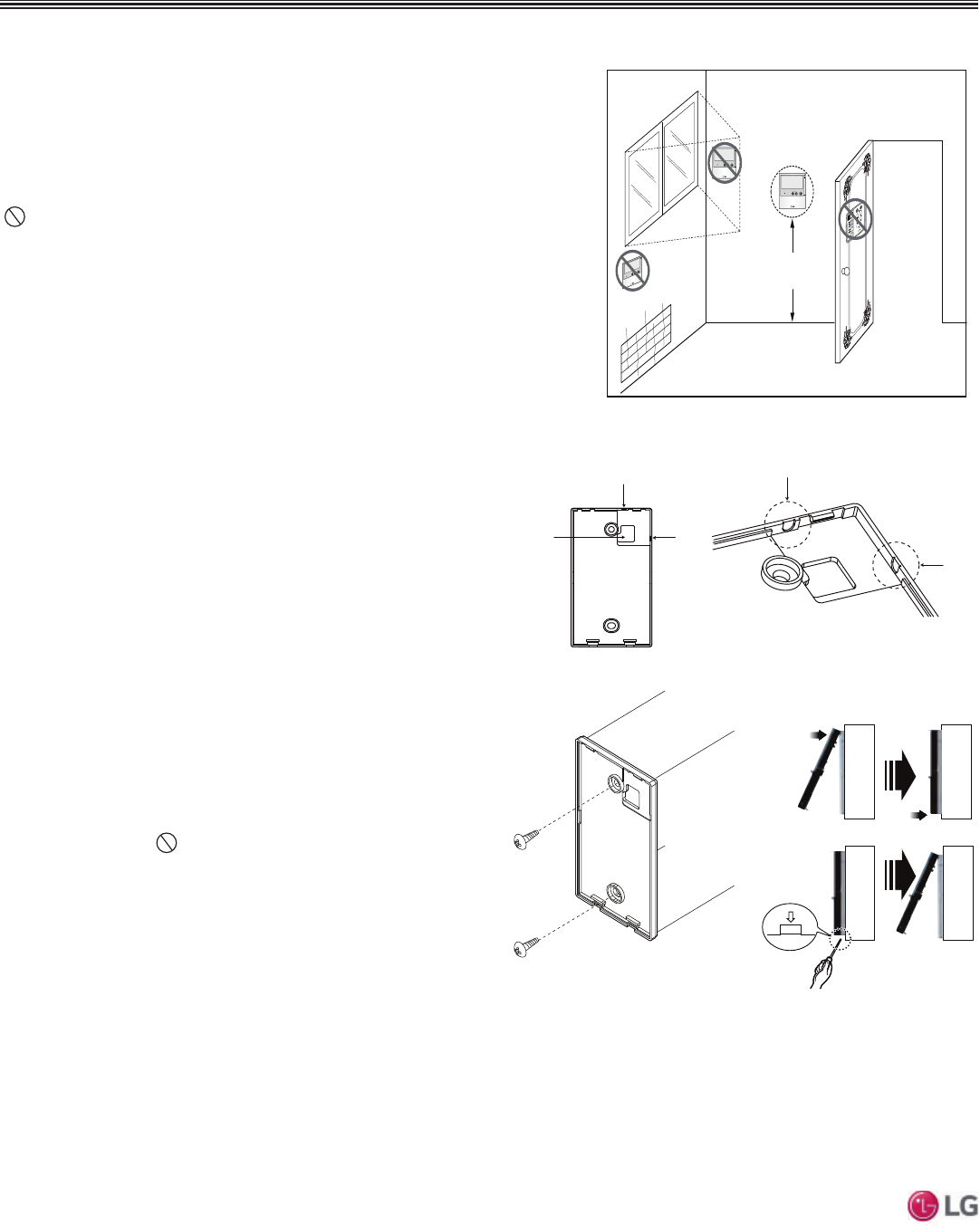 LG