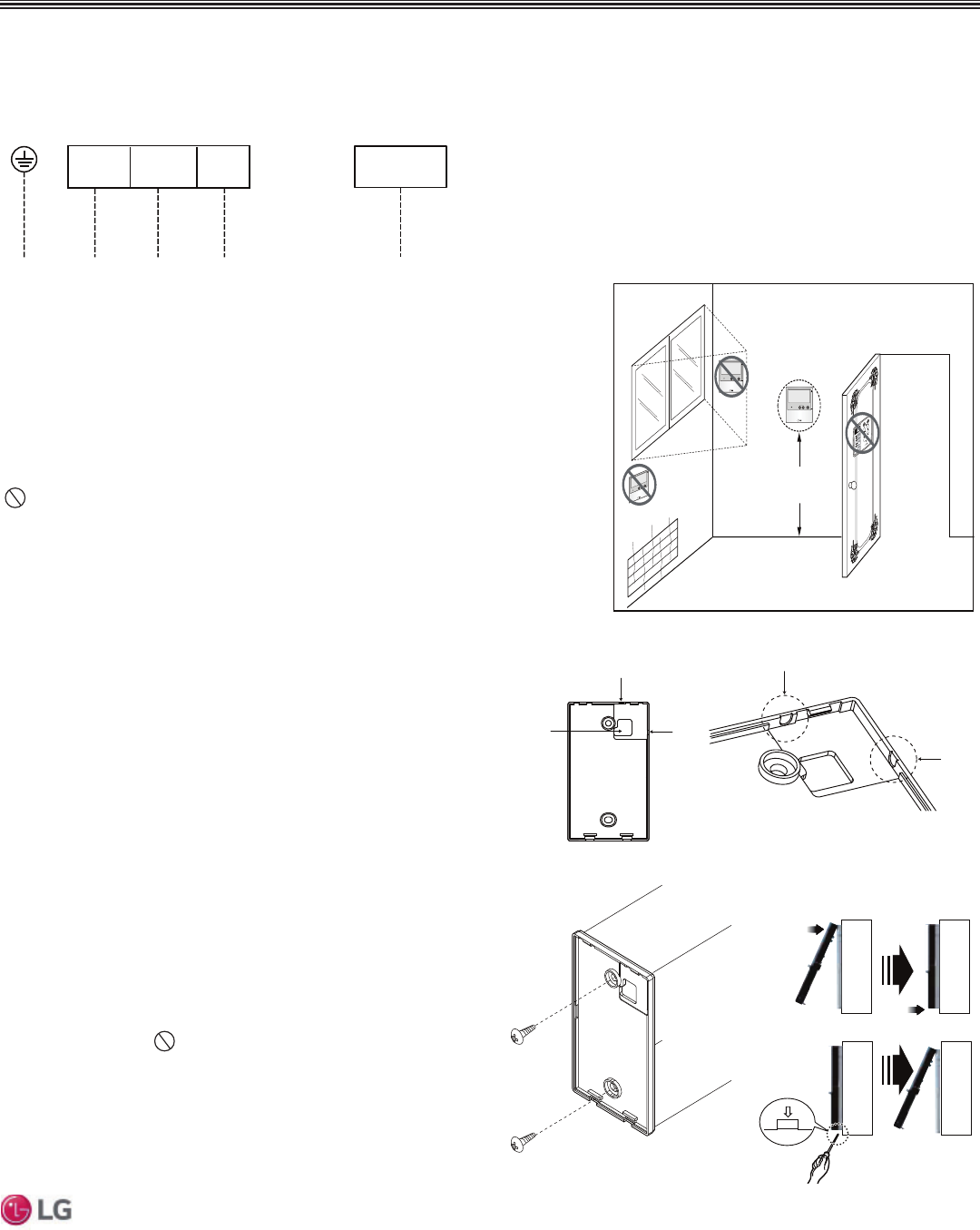 LG