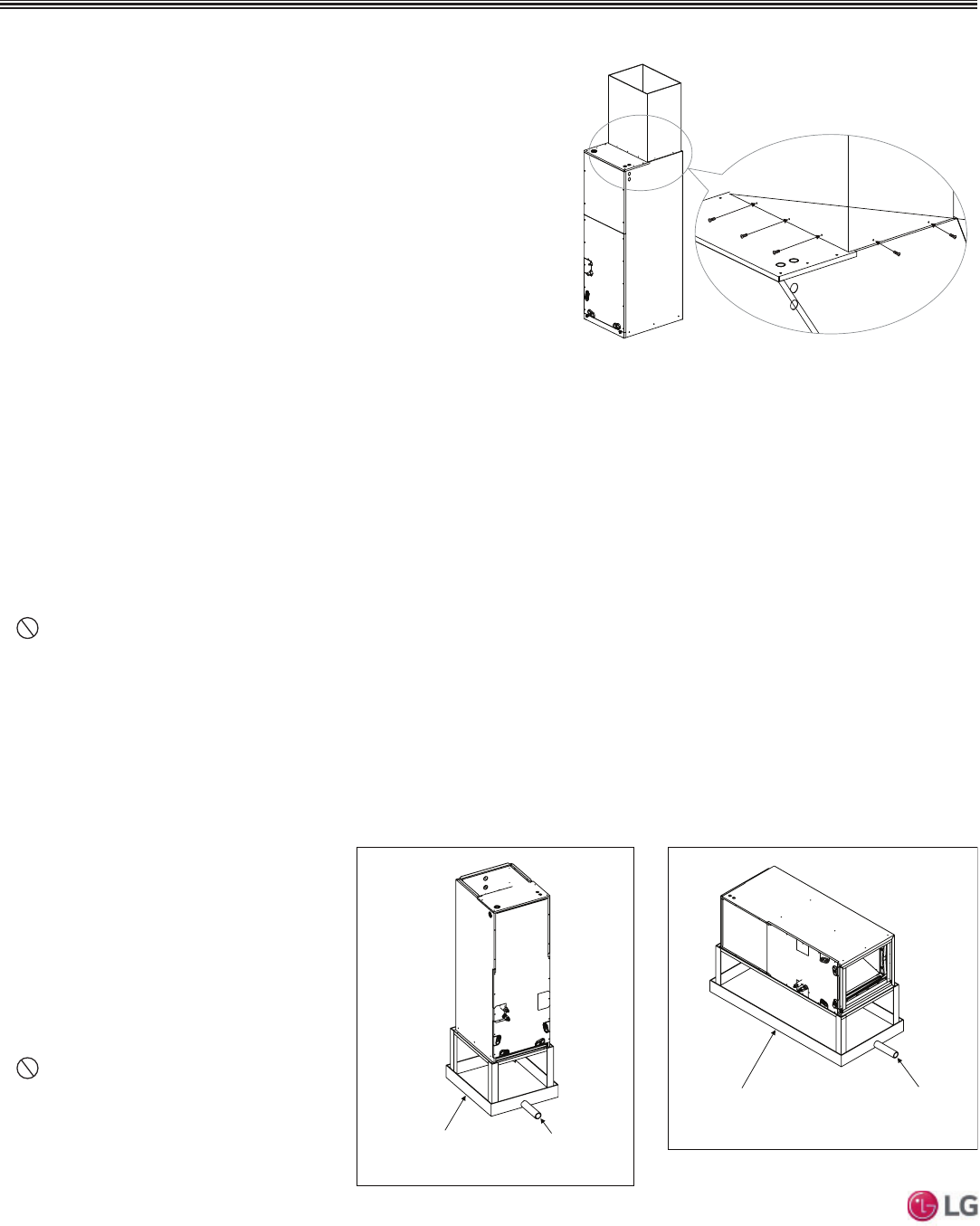 LG