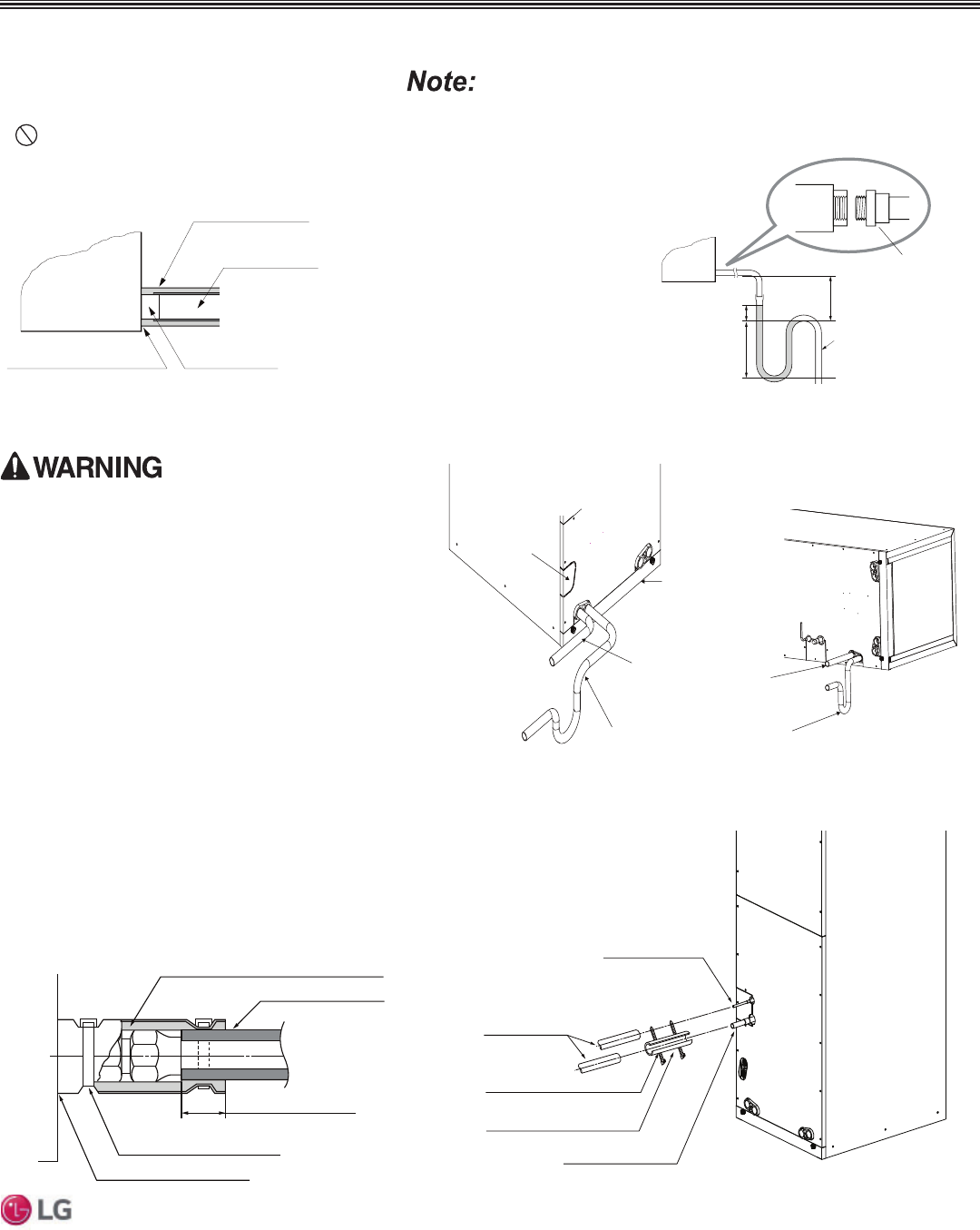 Note:

WARNING

LG