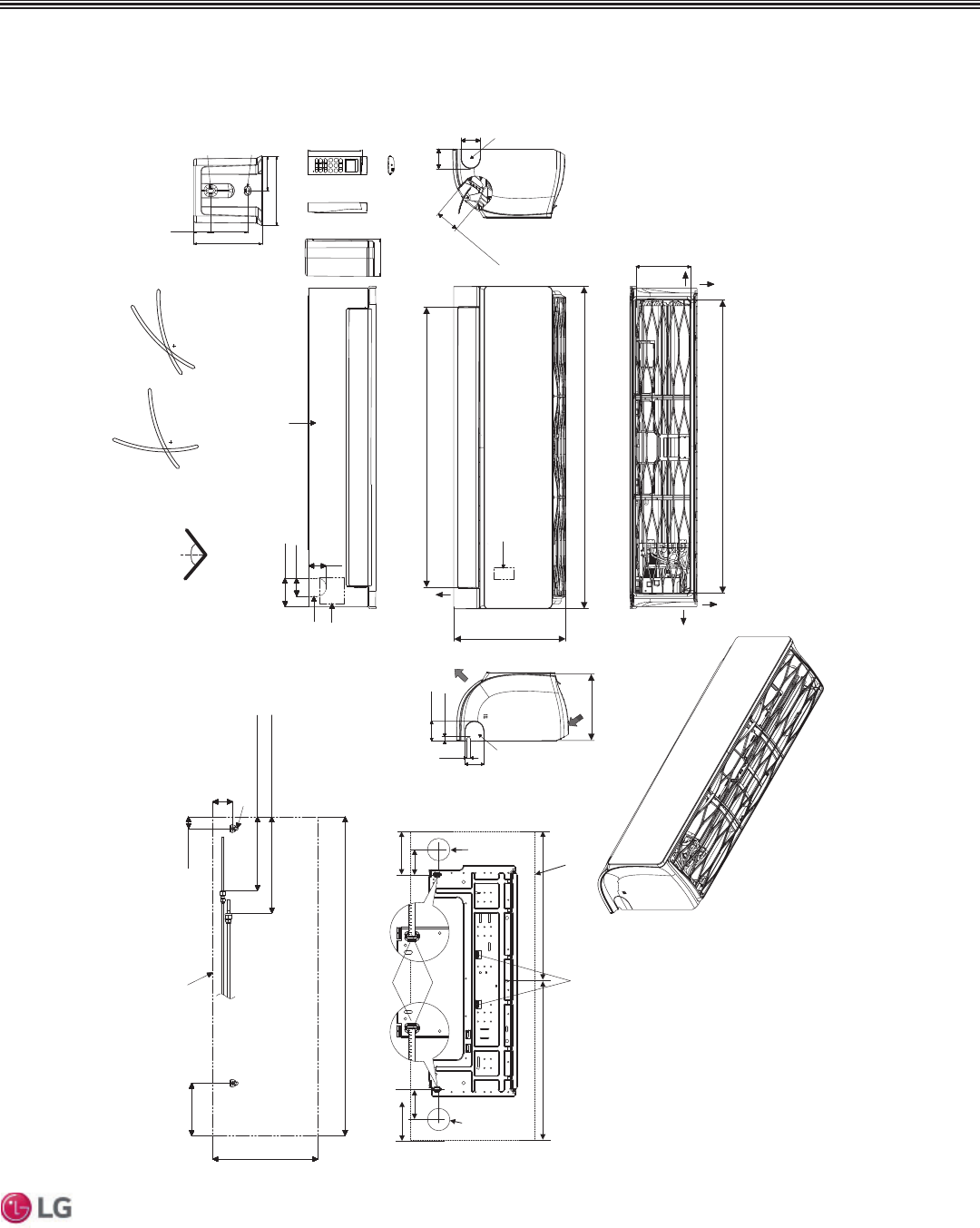 LG