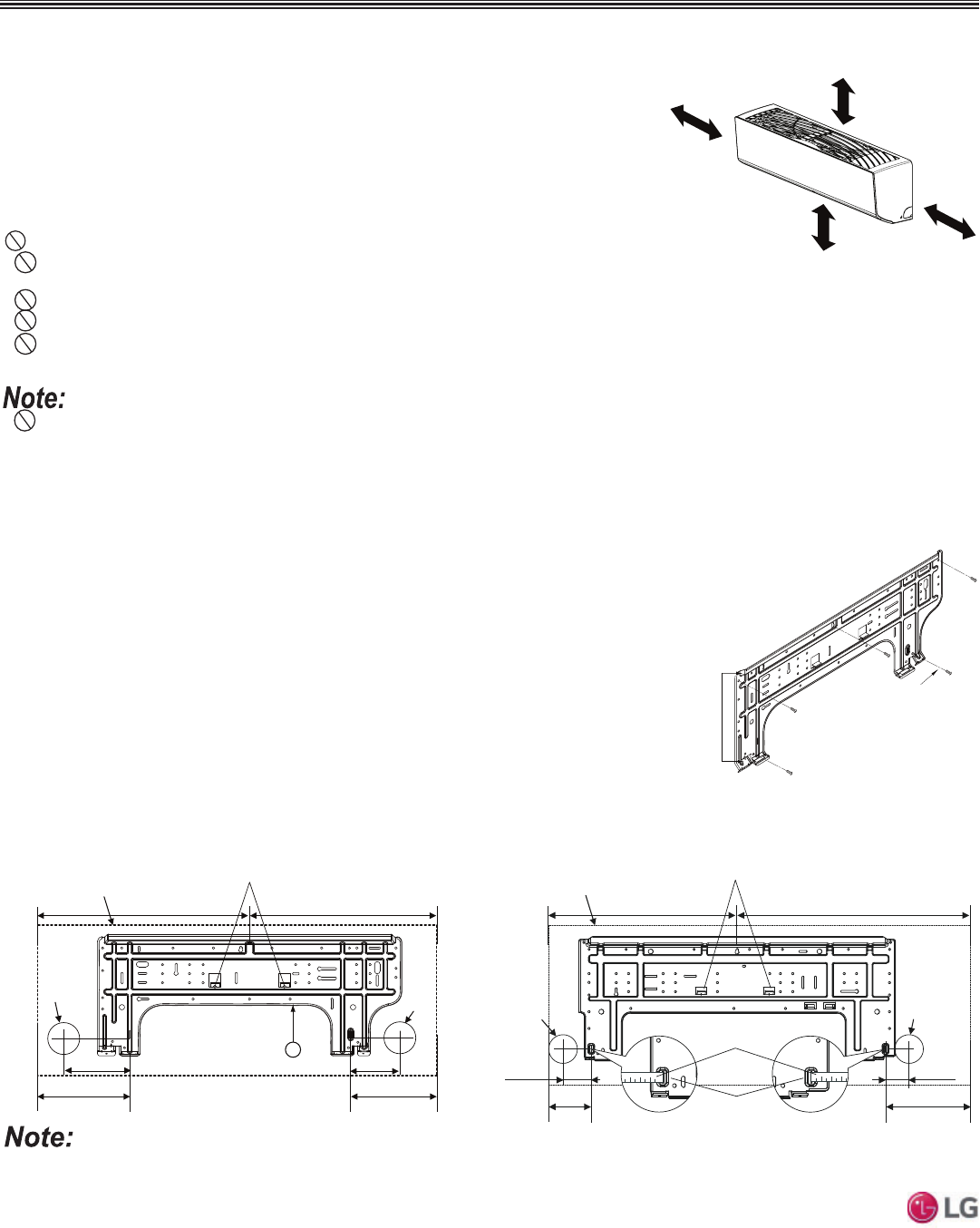 Note:

Note:

LG